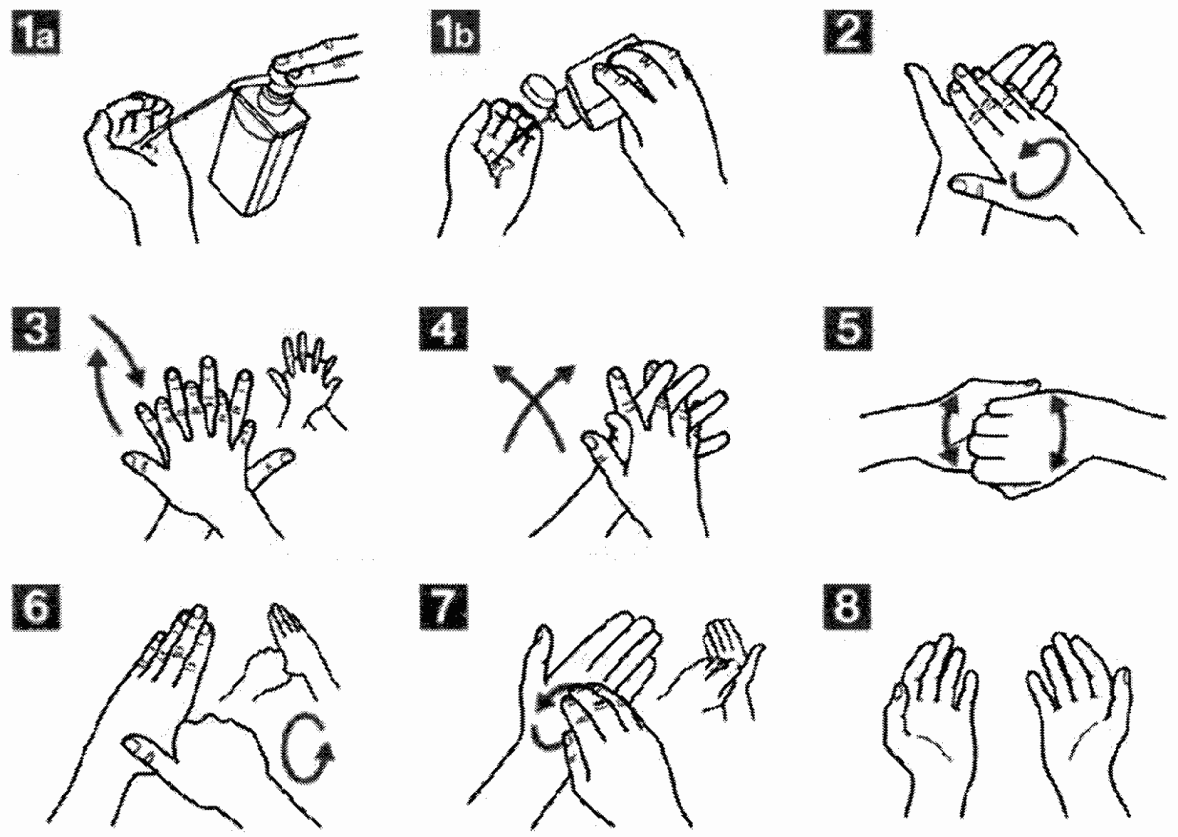 1a

1b

2

3

4

5

6

7

8