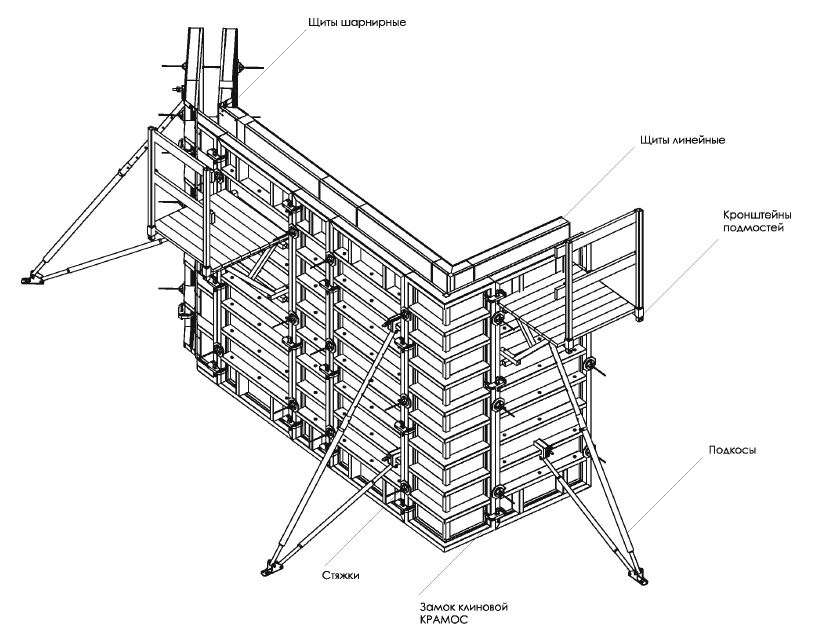 Щиты шарнирные

Щиты линейные

Кронштейны подмостей

Подкосы

Стяжки

Замок клиновой КРАМОС