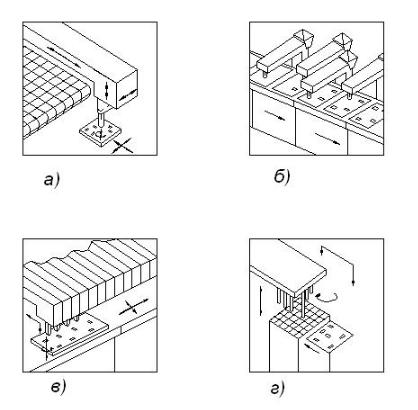 а)

б)

в)

г)