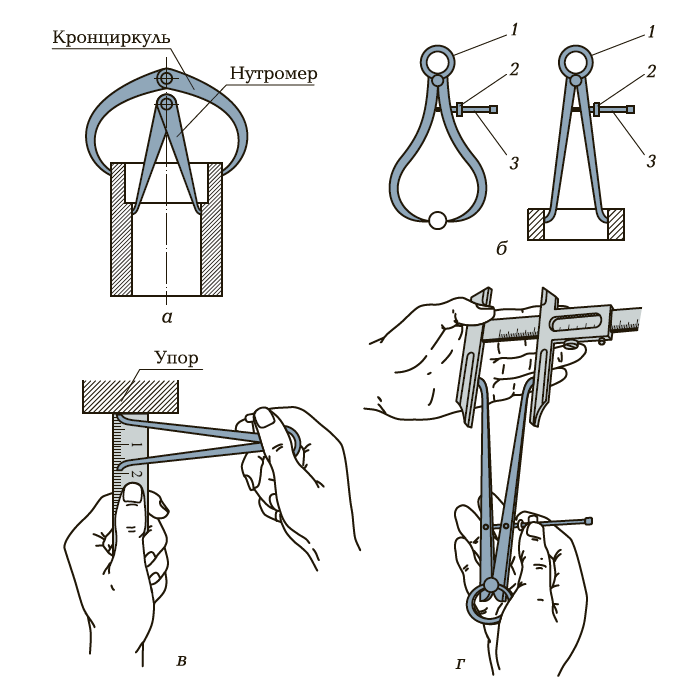 Кронциркуль
Нутромер
а
1
2
3
1
2
3
б
Упор
1
2
в
г