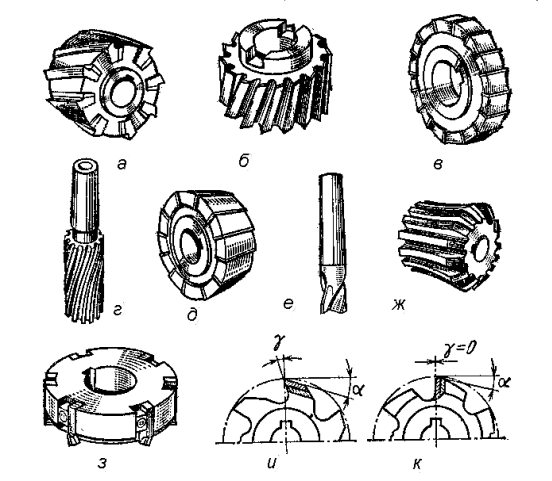 а
б
в
г
д
е
ж
з
$\gamma$
$\alpha$
и
$\gamma=0$
$\alpha$
к