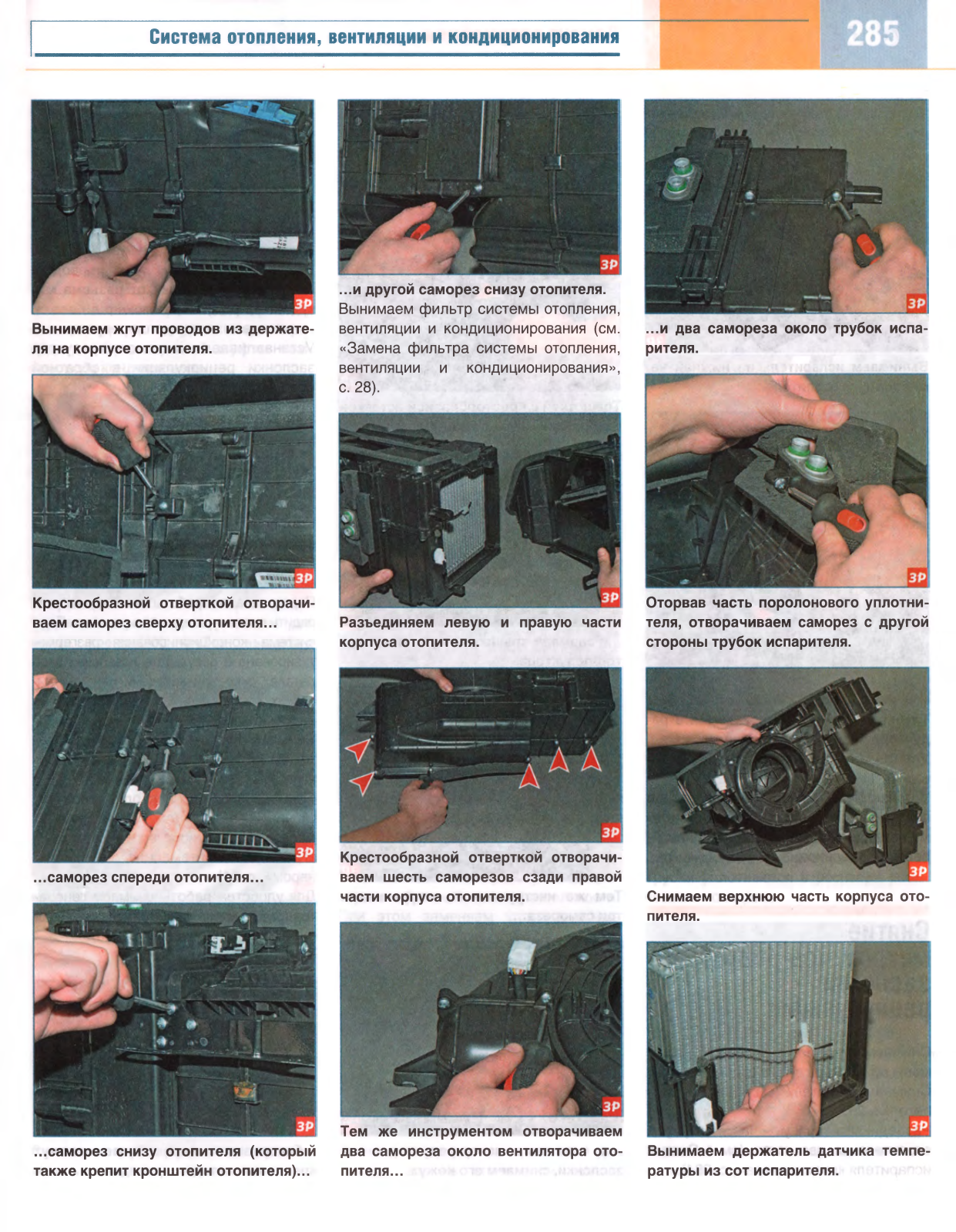 Система отопления, вентиляции и кондиционирования

285

ЗР

Вынимаем жгут проводов из держателя на корпусе отопителя.

ЗР

Крестообразной отверткой отворачиваем саморез сверху отопителя...

ЗР

...саморез спереди отопителя...

ЗР

...саморез снизу отопителя (который также крепит кронштейн отопителя)...

ЗР

...и другой саморез снизу отопителя. Вынимаем фильтр системы отопления, вентиляции и кондиционирования (см. «Замена фильтра системы отопления, вентиляции и кондиционирования», с. 28).

ЗР

Разъединяем левую и правую части корпуса отопителя.

ЗР

Крестообразной отверткой отворачиваем шесть саморезов сзади правой части корпуса отопителя.

ЗР

Тем же инструментом отворачиваем два самореза около вентилятора отопителя...

ЗР

...и два самореза около трубок испарителя.

ЗР

Оторвав часть поролонового уплотнителя, отворачиваем саморез с другой стороны трубок испарителя.

ЗР

Снимаем верхнюю часть корпуса отопителя.

ЗР

Вынимаем держатель датчика температуры из сот испарителя.