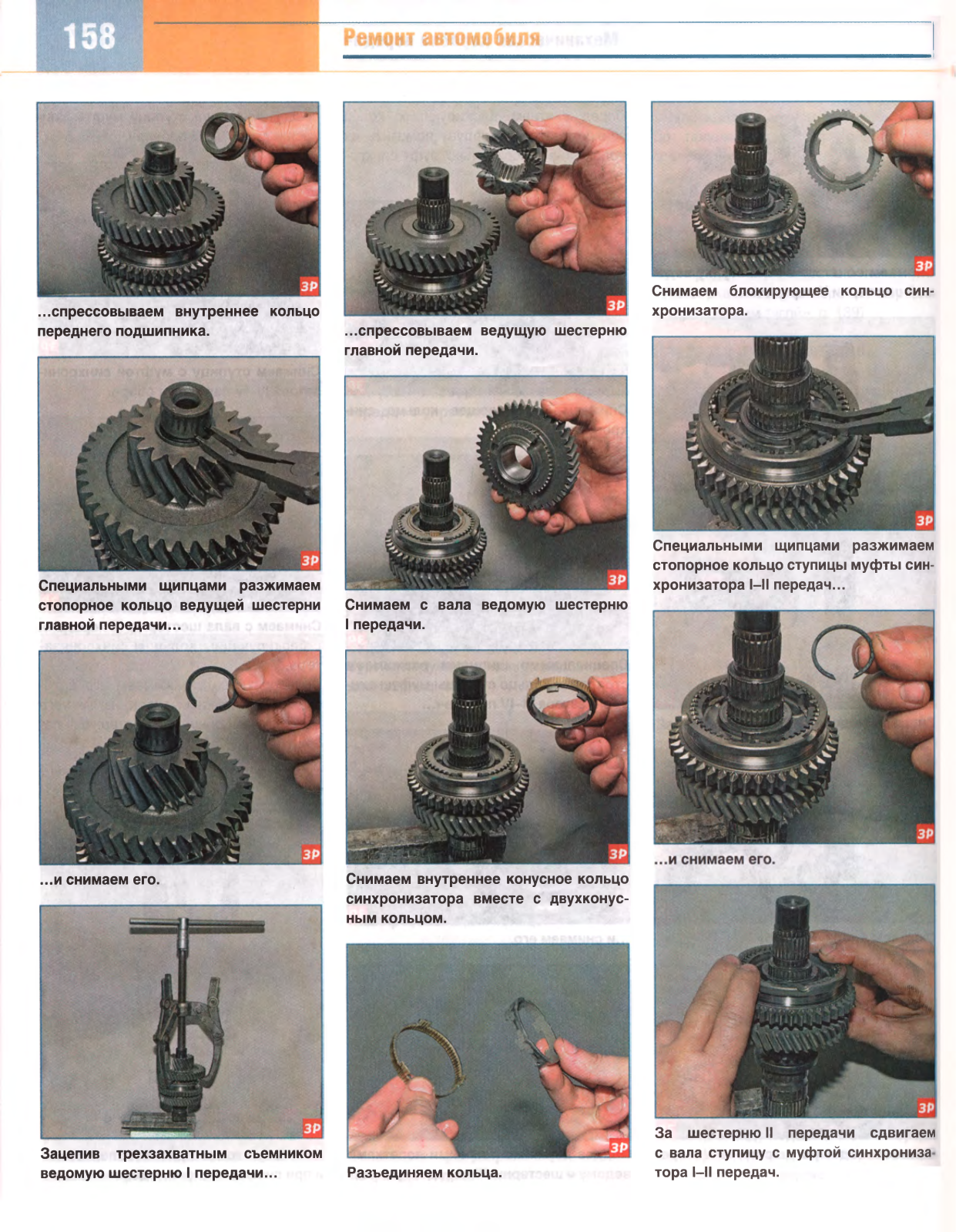 158

Ремонт автомобиля

ЗР

...спрессовываем внутреннее кольцо переднего подшипника.

ЗР

Специальными щипцами разжимаем стопорное кольцо ведущей шестерни главной передачи...

ЗР

...и снимаем его.

ЗР

Зацепив трехзахватным съемником ведомую шестерню I передачи...

ЗР

...спрессовываем ведущую шестерню главной передачи.

ЗР

Снимаем с вала ведомую шестерню I передачи.

ЗР

Снимаем внутреннее конусное кольцо синхронизатора вместе с двухконусным кольцом.

ЗР

Разъединяем кольца.

ЗР

Снимаем блокирующее кольцо синхронизатора.

ЗР

Специальными щипцами разжимаем стопорное кольцо ступицы муфты синхронизатора I–II передач...

ЗР

...и снимаем его.

ЗР

За шестерню II передачи сдвигаем с вала ступицу с муфтой синхронизатора I–II передач.