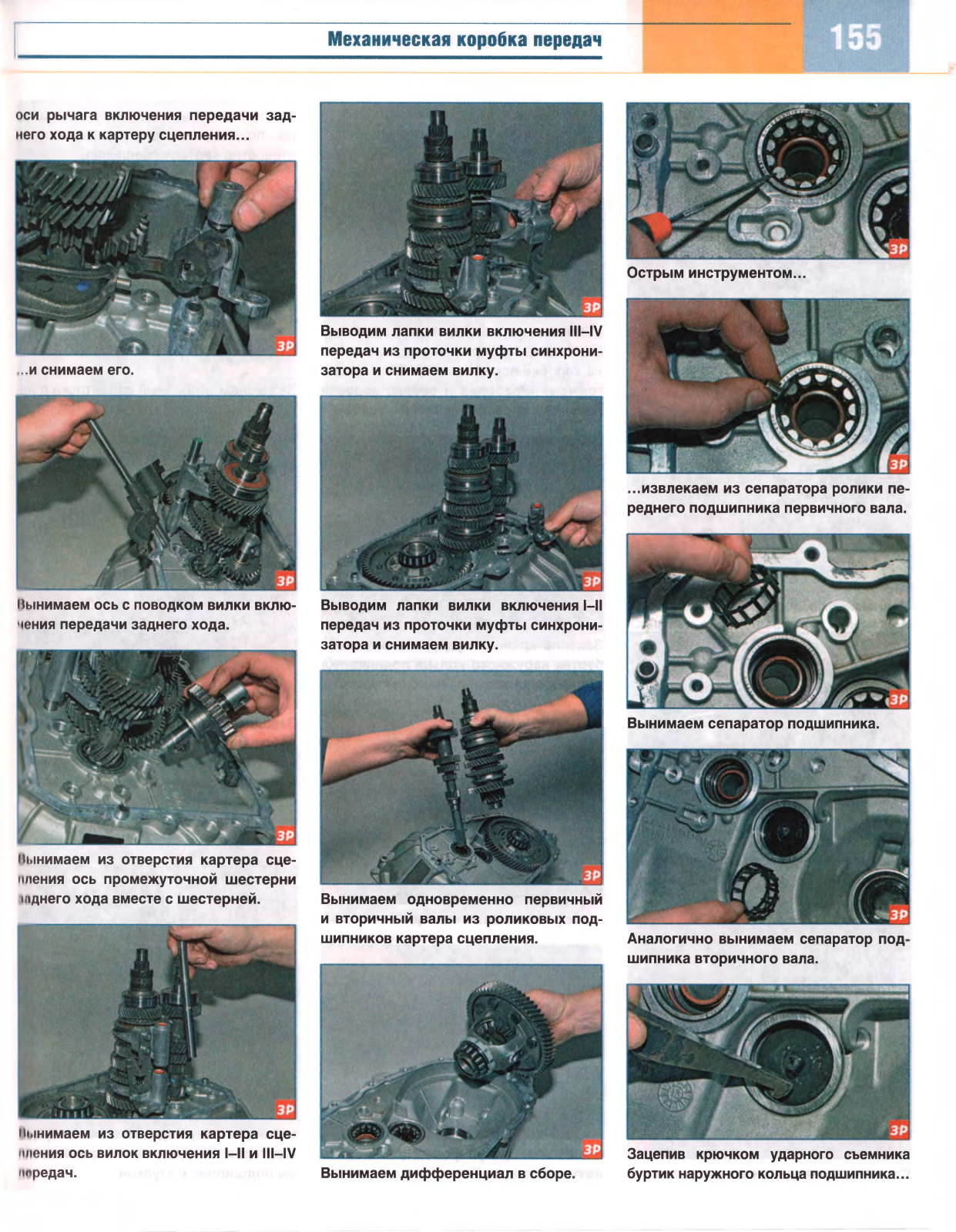 Механическая коробка передач

155

оси рычага включения передачи заднего хода к картеру сцепления...

ЗР

...и снимаем его.

ЗР

Вынимаем ось с поводком вилки включения передачи заднего хода.

ЗР

Вынимаем из отверстия картера сцепления ось промежуточной шестерни заднего хода вместе с шестерней.

ЗР

Вынимаем из отверстия картера сцепления ось вилок включения I–II и III–IV передач.

ЗР

Выводим лапки вилки включения III–IV передач из проточки муфты синхронизатора и снимаем вилку.

ЗР

Выводим лапки вилки включения I–II передач из проточки муфты синхронизатора и снимаем вилку.

ЗР

Вынимаем одновременно первичный и вторичный валы из роликовых подшипников картера сцепления.

ЗР

Вынимаем дифференциал в сборе.

ЗР

Острым инструментом...

ЗР

...извлекаем из сепаратора ролики переднего подшипника первичного вала.

ЗР

Вынимаем сепаратор подшипника.

ЗР

Аналогично вынимаем сепаратор подшипника вторичного вала.

ЗР

Зацепив крючком ударного съемника буртик наружного кольца подшипника...