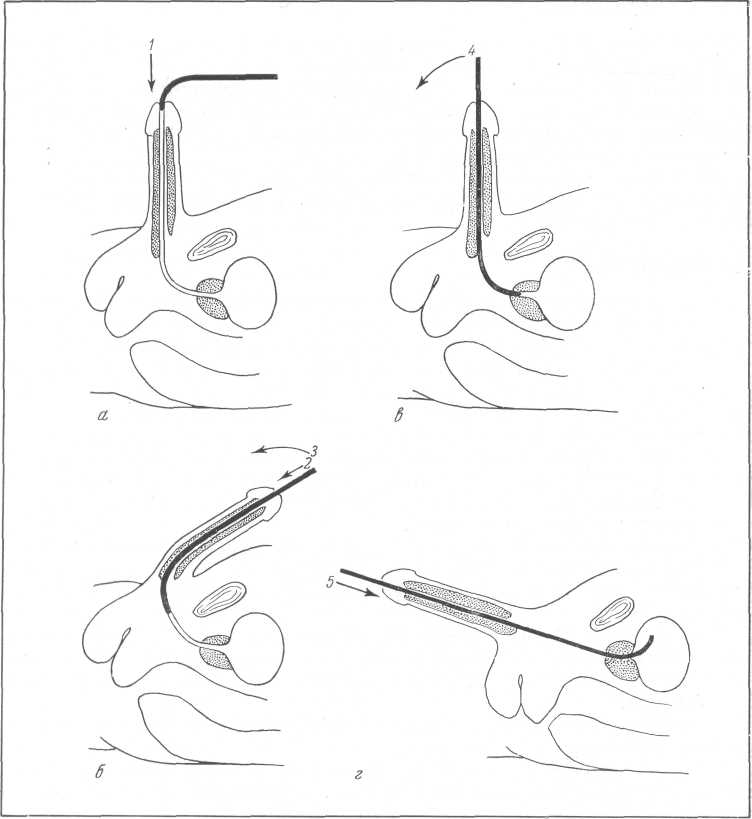 1
4
а
в
3
2
5
б
г