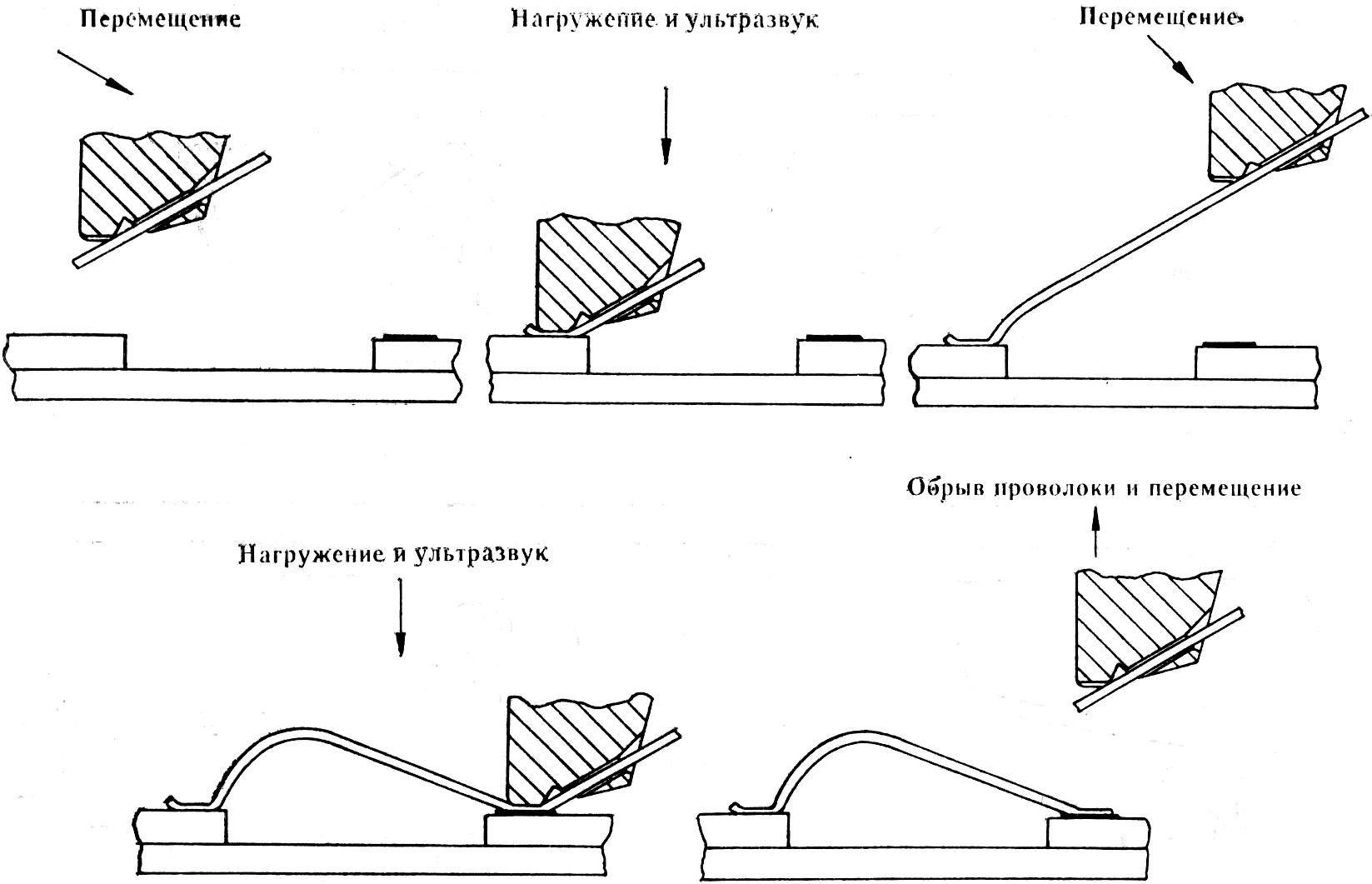 Перемещение

Нагружение и ультразвук

Перемещение

Обрыв проволоки и перемещение

Нагружение и ультразвук