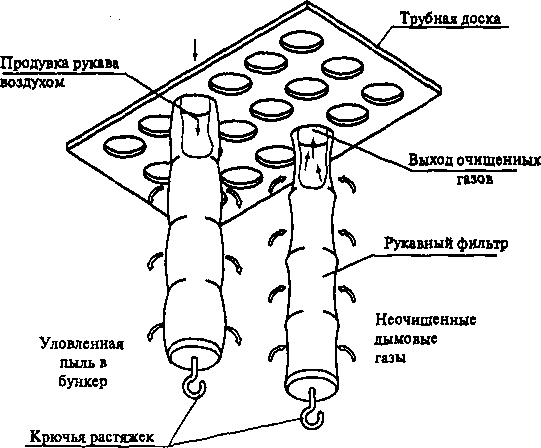 Трубная доска

Продувка рукава воздухом

Выход очищенных газов

Рукавный фильтр

Неочищенные дымовые газы

Уловленная пыль в бункер

Крючья растяжек