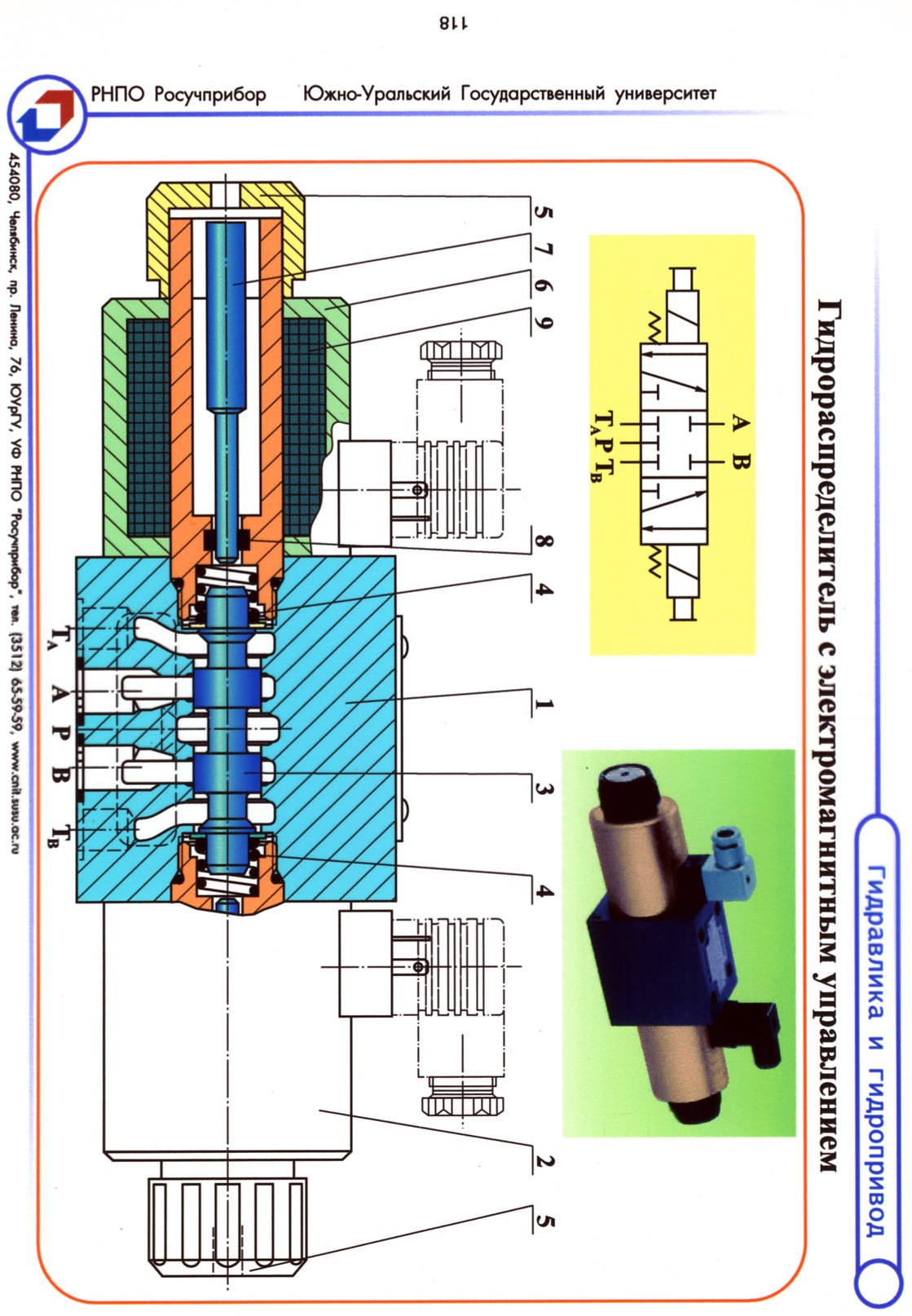 118

РНПО Росучприбор Южно-Уральский Государственный университет

Гидравлика и гидропривод

Гидрораспределитель с электромагнитным управлением

A B
$T_A$ P $T_B$

5 7 6 9 8 4 1 3 4 2 5

$T_A$ A P B $T_B$

454080, Челябинск, пр. Ленина, 76, ЮУрГУ, УФ РНПО "Росучприбор", тел. (3512) 65-59-59, www.cnit.susu.ac.ru