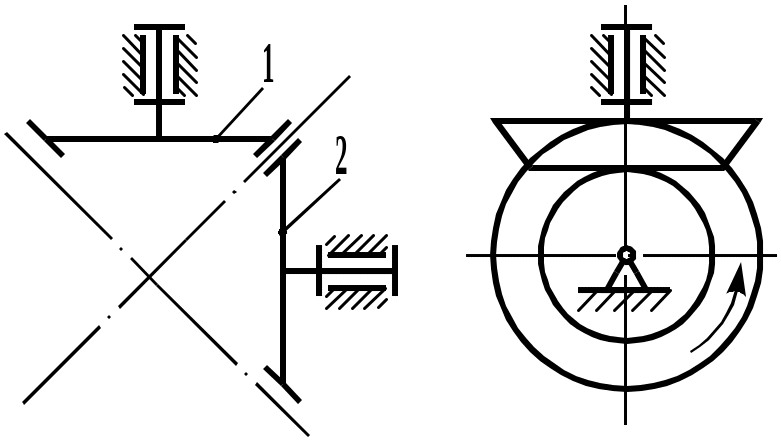 1
2