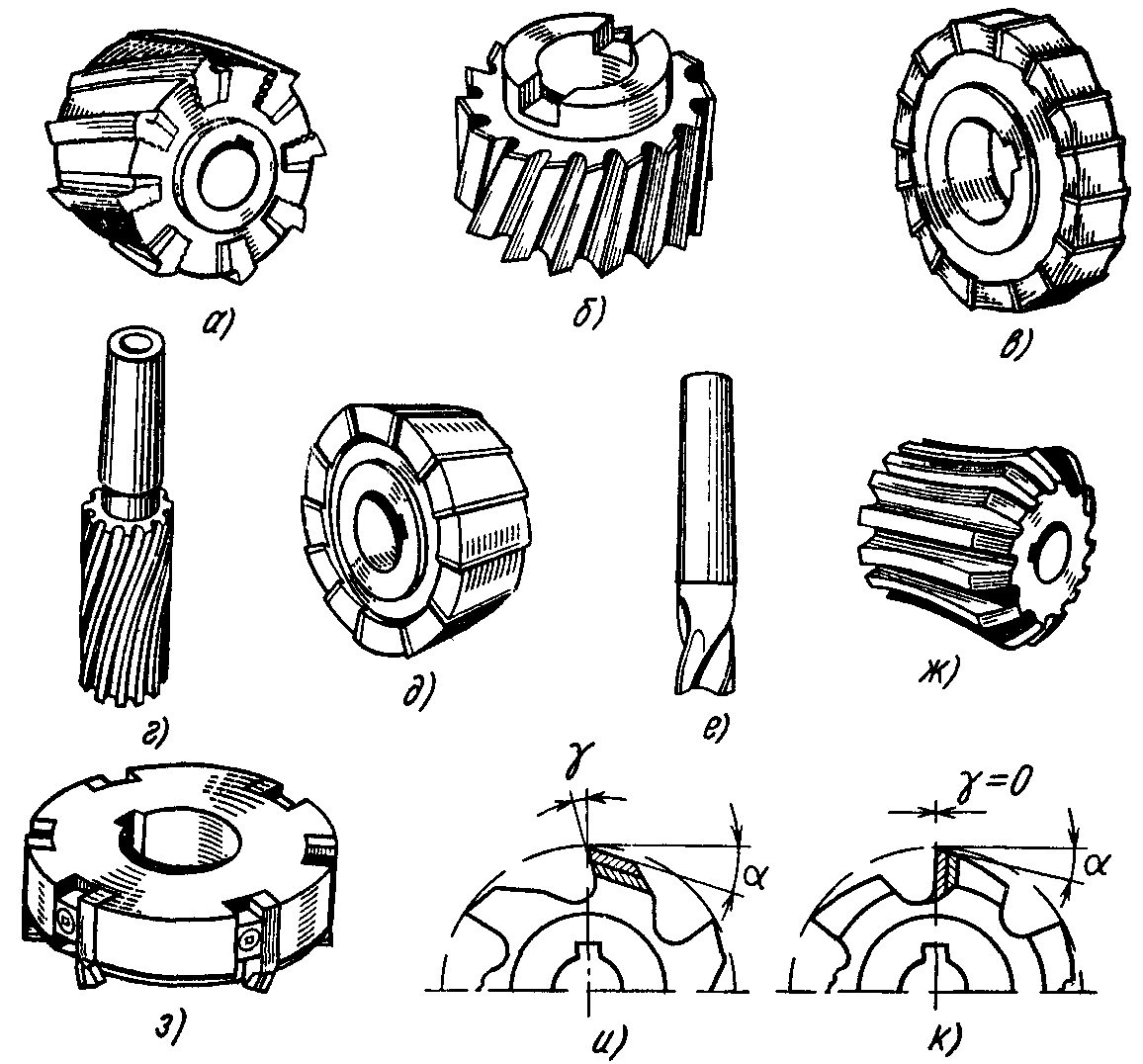 а)

б)

в)

г)

д)

е)

ж)

з)

$\gamma$

$\alpha$

и)

$\gamma=0$

$\alpha$

к)