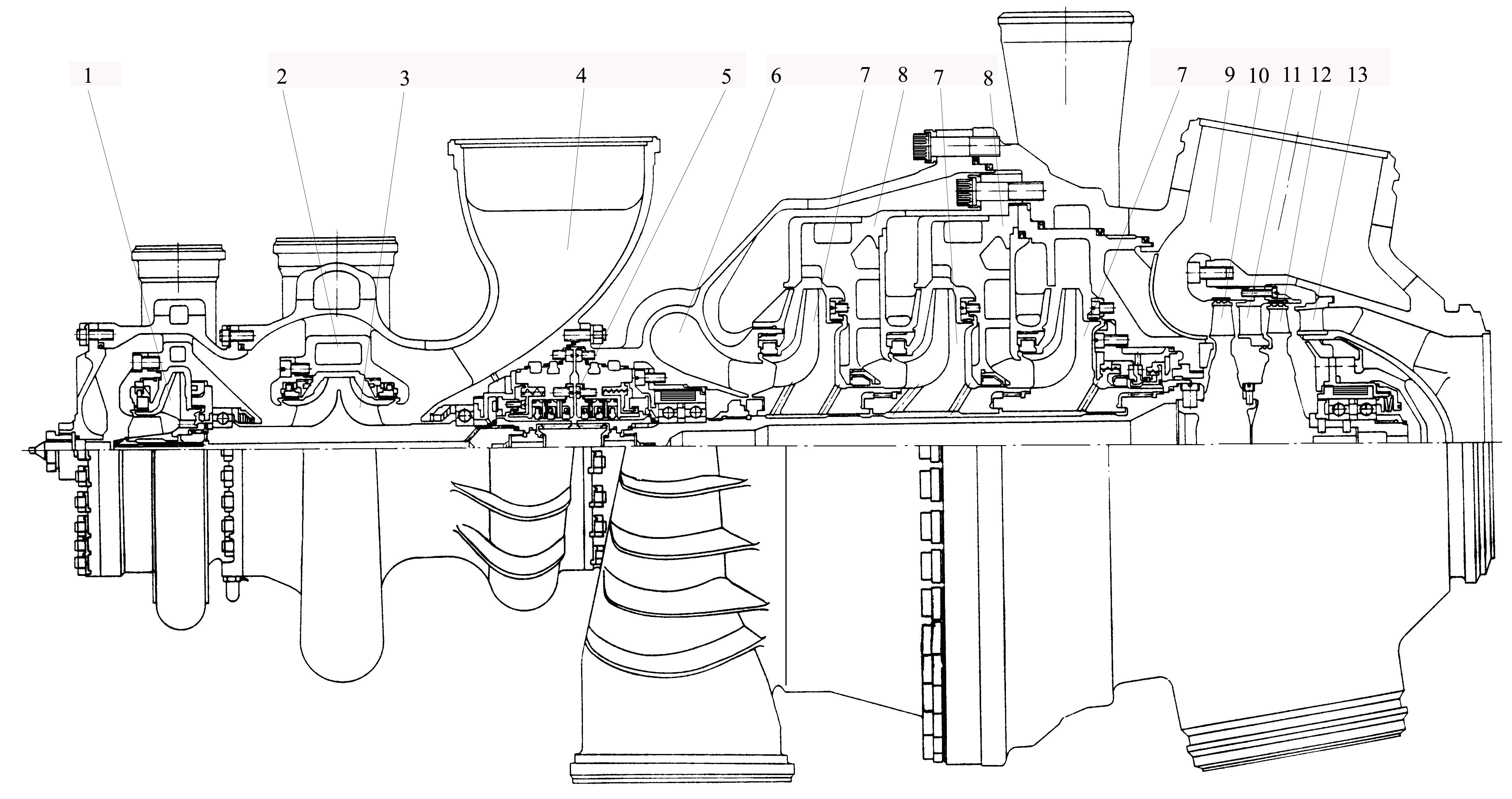 1 2 3 4 5 6 7 8 7 8 7 9 10 11 12 13