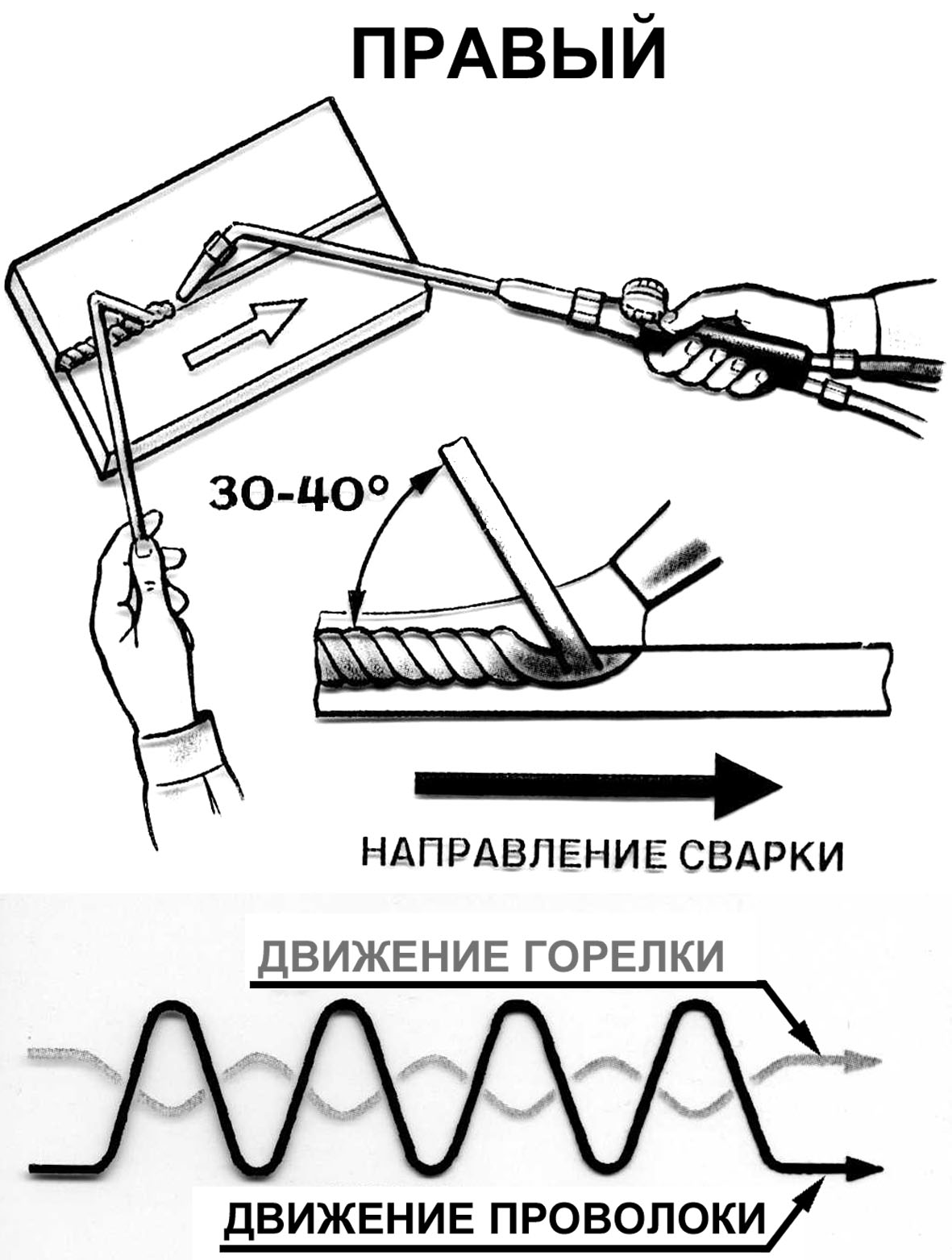 ПРАВЫЙ

30-40°

НАПРАВЛЕНИЕ СВАРКИ

ДВИЖЕНИЕ ГОРЕЛКИ

ДВИЖЕНИЕ ПРОВОЛОКИ