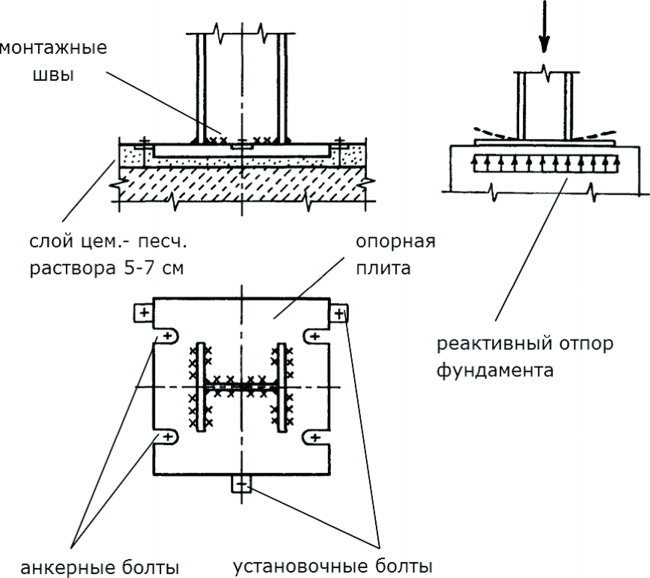 монтажные швы

слой цем.- песч. раствора 5-7 см

опорная плита

реактивный отпор фундамента

анкерные болты

установочные болты