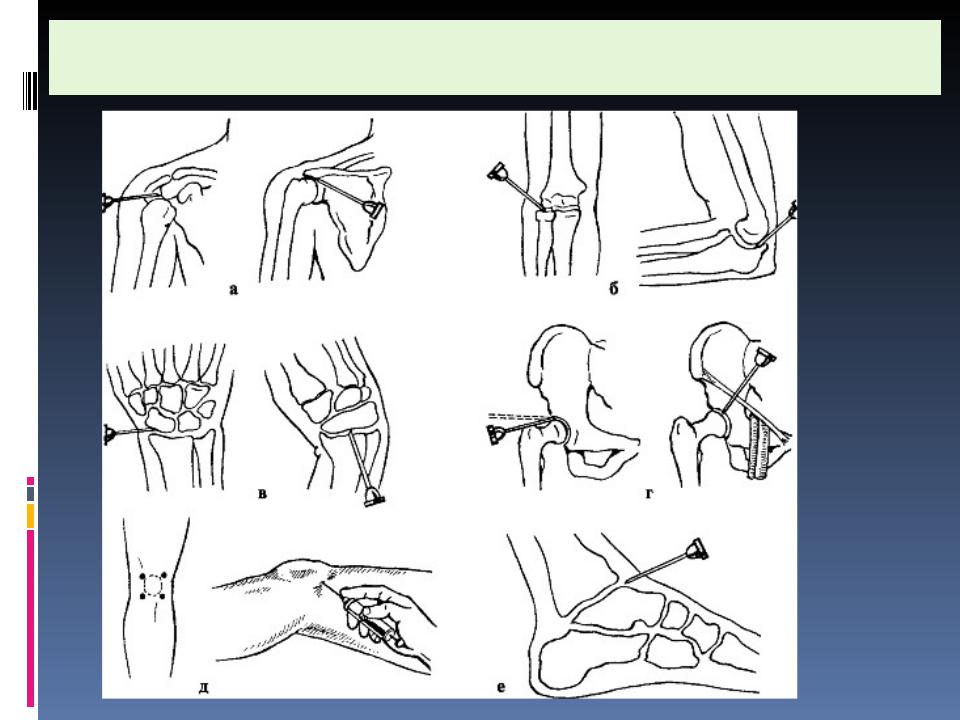 а

б

в

г

д

е