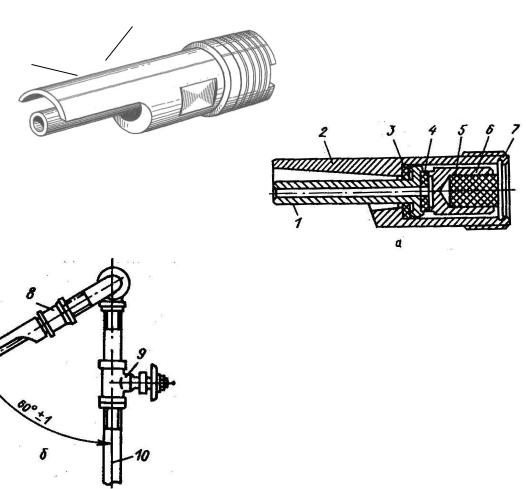 2
3
4
5
6
7
1
а
8
9
$60° \pm 1$
б
10