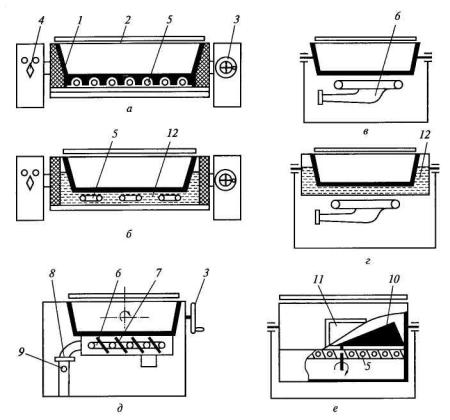 4 1 2 5 3

а

6

в

5 12

б

12

г

8 6 7 3

9

д

11 10

5

е