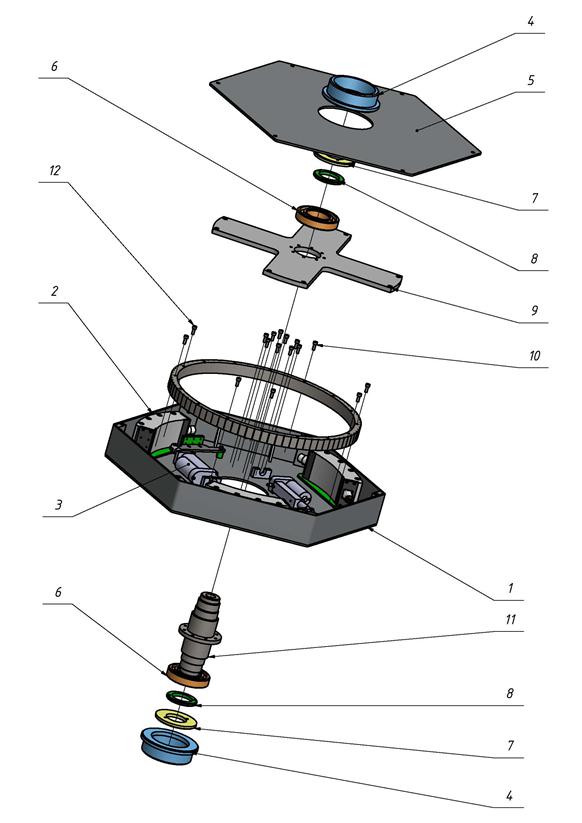 4
6
5
12
7
8
2
9
10
3
1
6
11
8
7
4