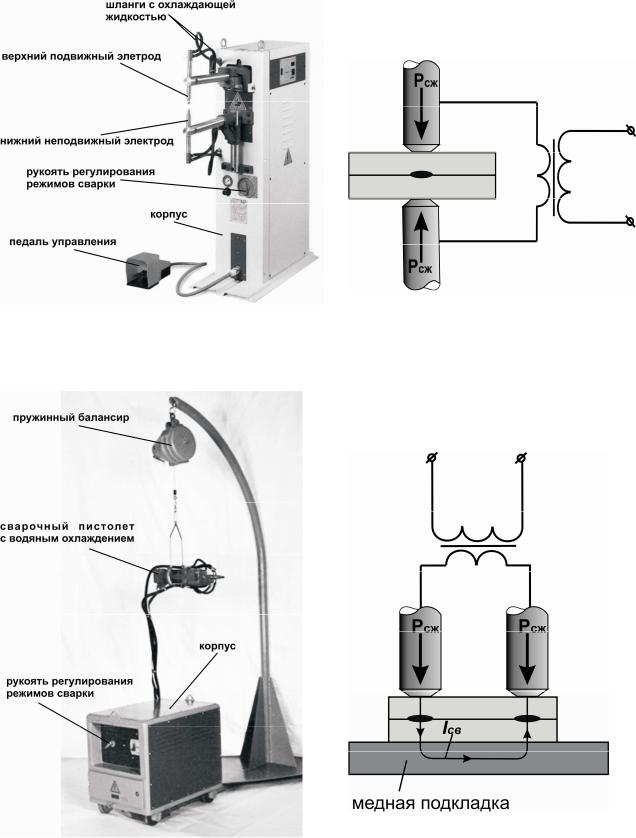 шланги с охлаждающей жидкостью

верхний подвижный элетрод

нижний неподвижный электрод

рукоять регулирования режимов сварки

корпус

педаль управления

$P_{сж}$

$P_{сж}$

пружинный балансир

сварочный пистолет с водяным охлаждением

корпус

рукоять регулирования режимов сварки

$P_{сж}$

$P_{сж}$

$I_{св}$

медная подкладка