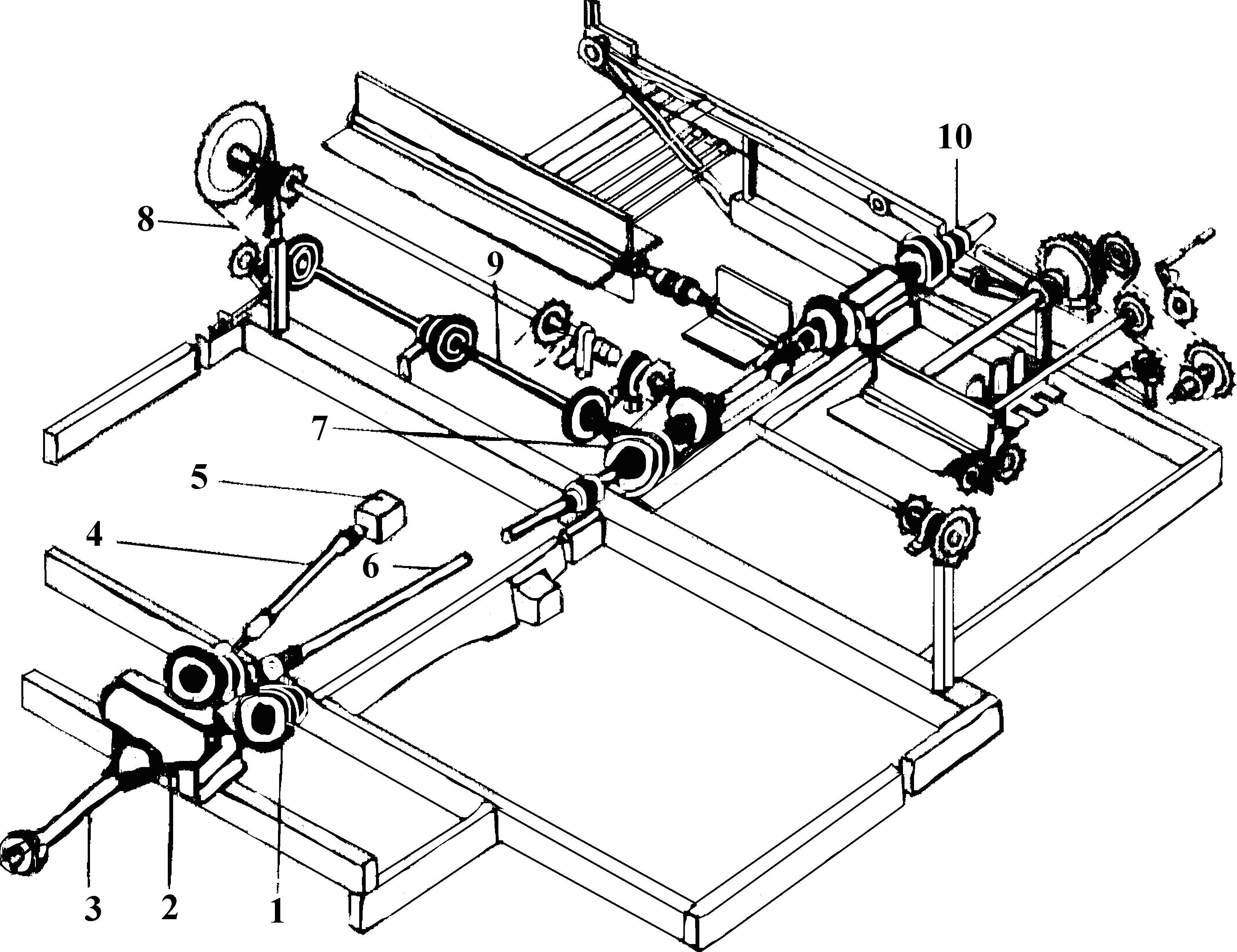 10
8
9
7
5
4
6
3
2
1