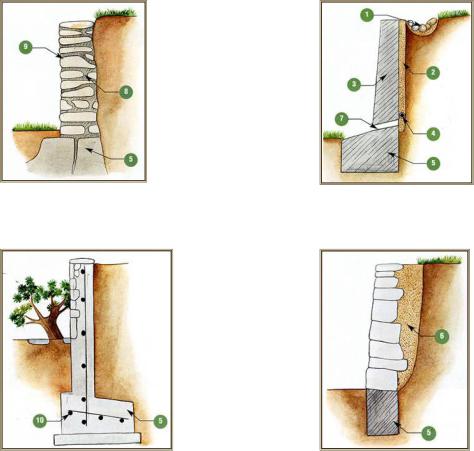 9
8
5

1
2
3
7
4
5

10
5

6
5