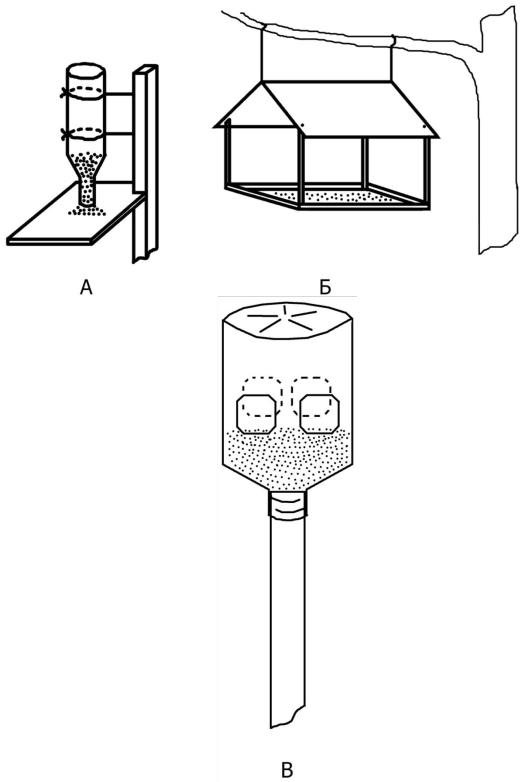 А

Б

В