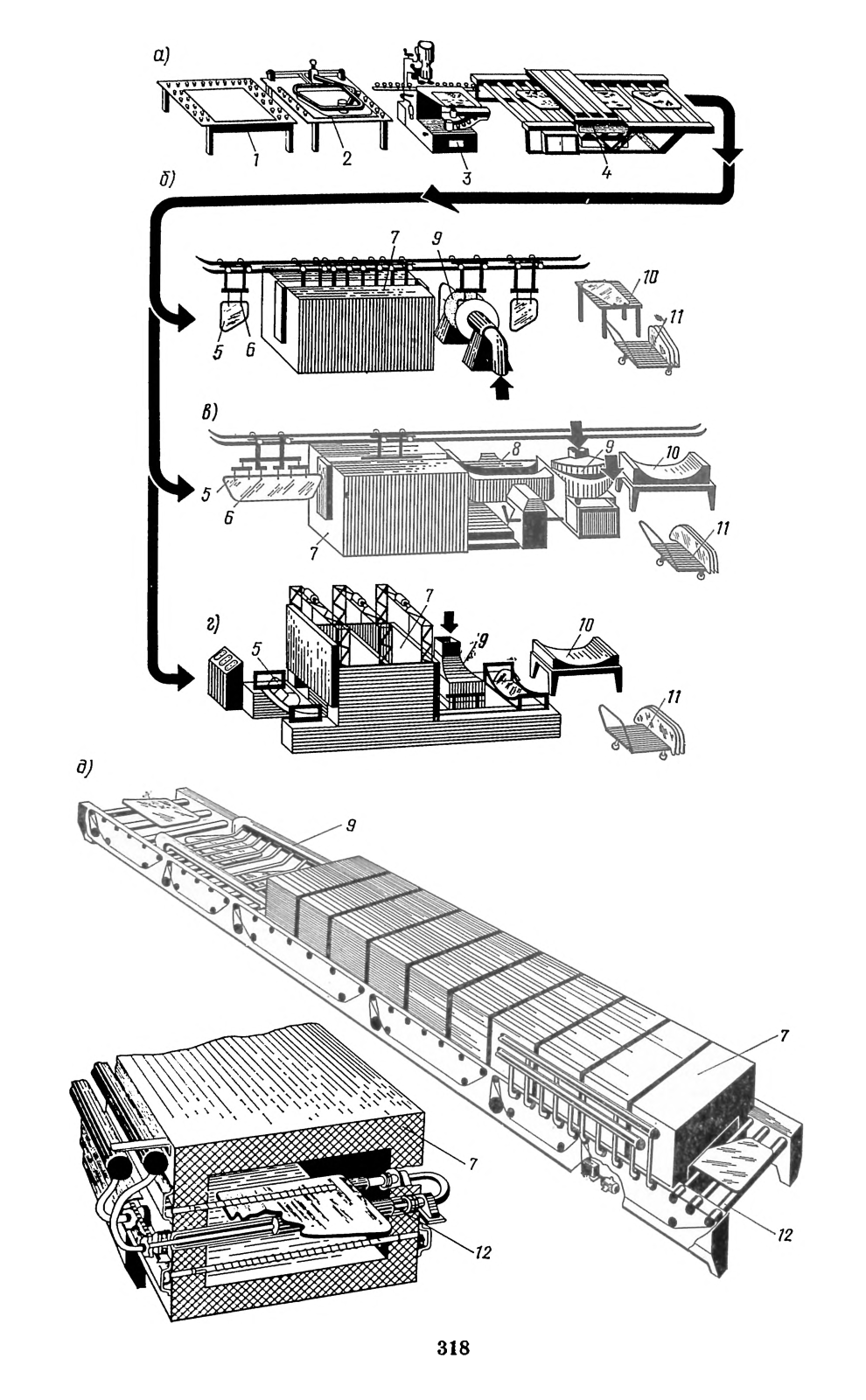 а)
1
2
3
4
б)
7
9
10
11
5
6
в)
8
9
10
5
6
7
11
г)
7
9
10
5
11
д)
9
7
7
12
12

318