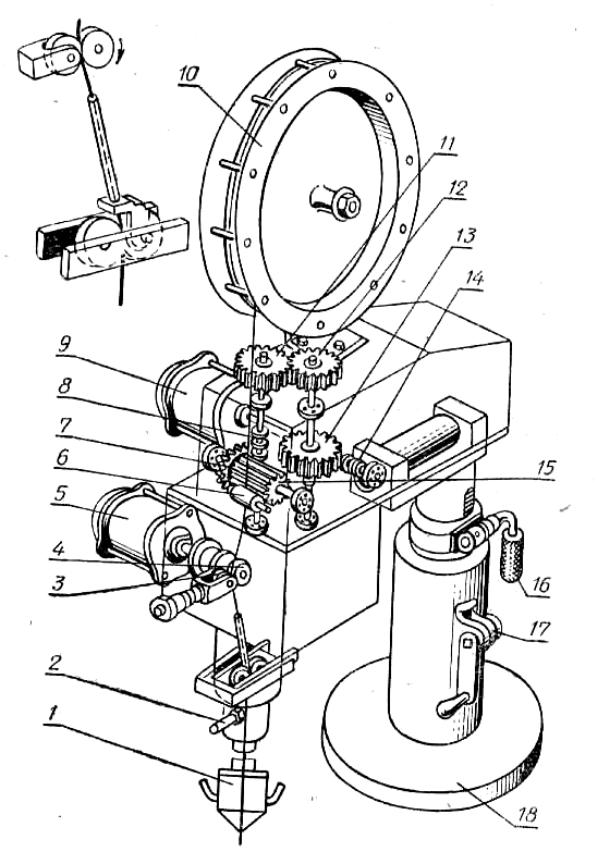 10
11
12
13
14
9
8
7
6
15
5
4
3
16
17
2
1
18