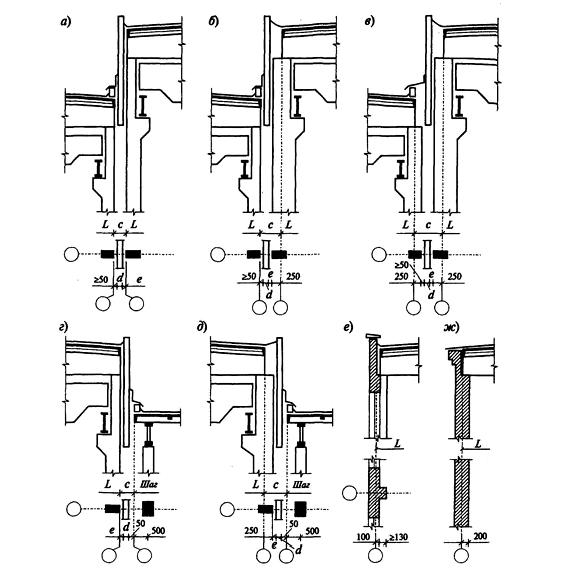 а)

L c L

≥50 d e

б)

L c L

≥50 e 250

d

в)

L c L

≥50

250 e 250

d

г)

L c Шаг

e d 50

500

д)

L c Шаг

250 e 50 500

d

е)

L

100 ≥130

ж)

L

200