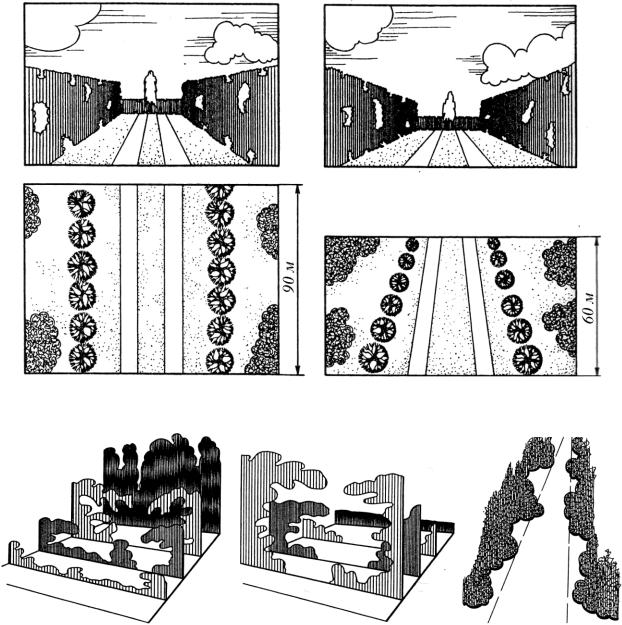 90 м

60 м