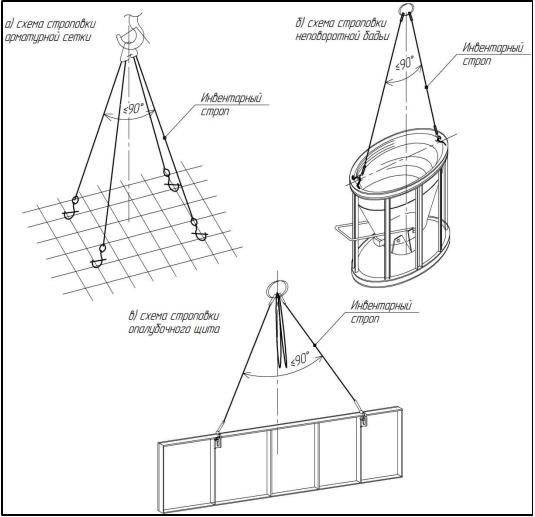 а) схема строповки арматурной сетки

$\leq 90°$

Инвентарный строп

б) схема строповки неповоротной бадьи

$\leq 90°$

Инвентарный строп

в) схема строповки опалубочного щита

$\leq 90°$

Инвентарный строп