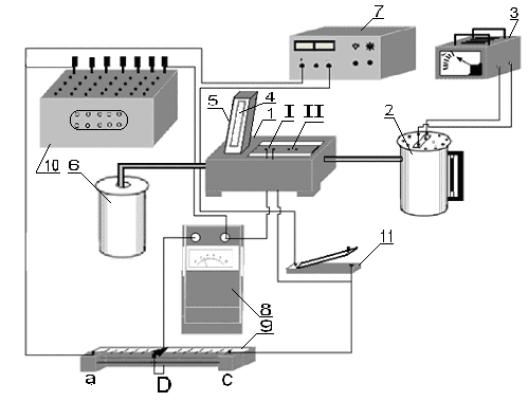 7
3
5
4
1
I
II
2
10
6
11
8
9
a
D
c