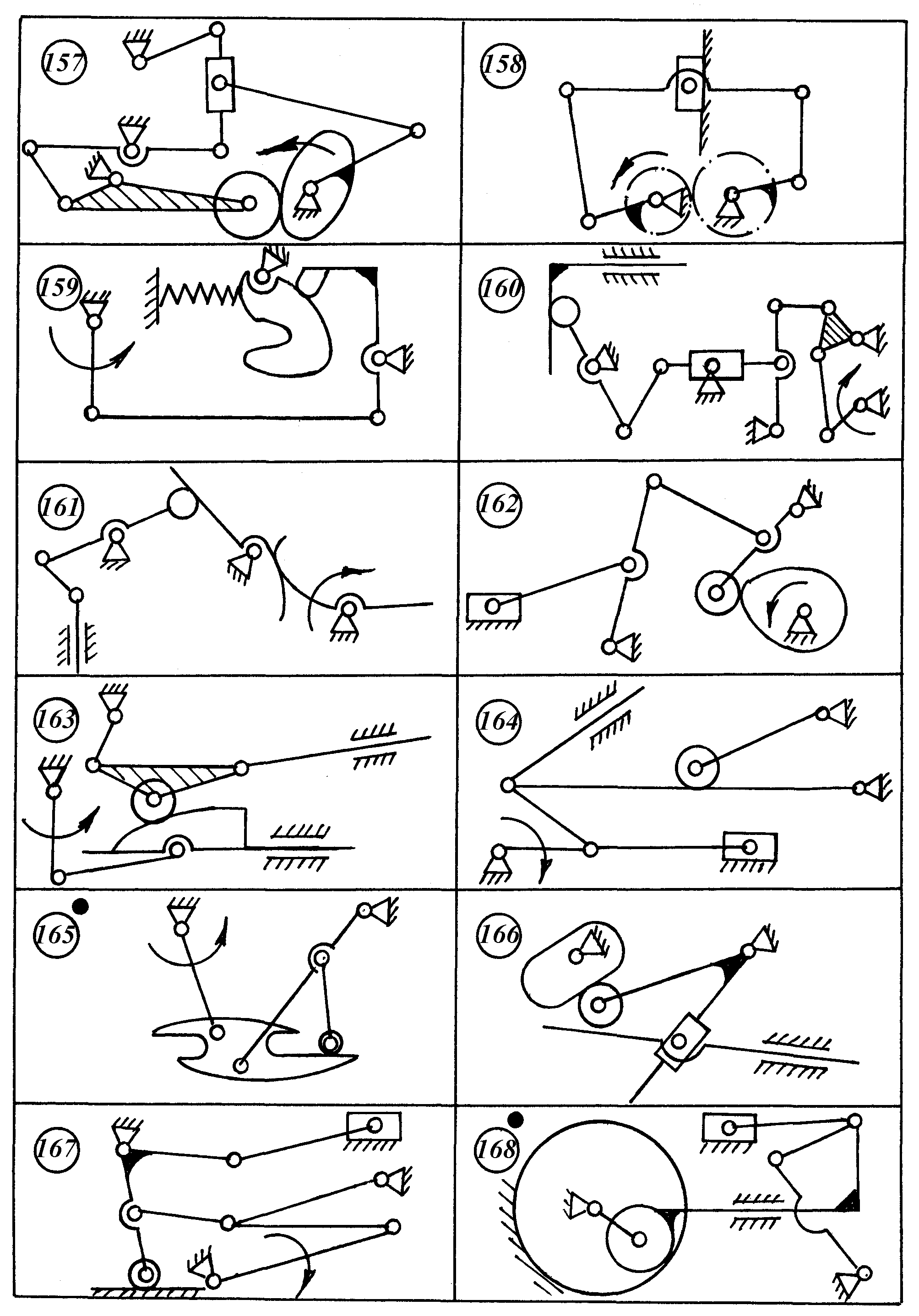 157

158

159

160

161

162

163

164

165

166

167

168