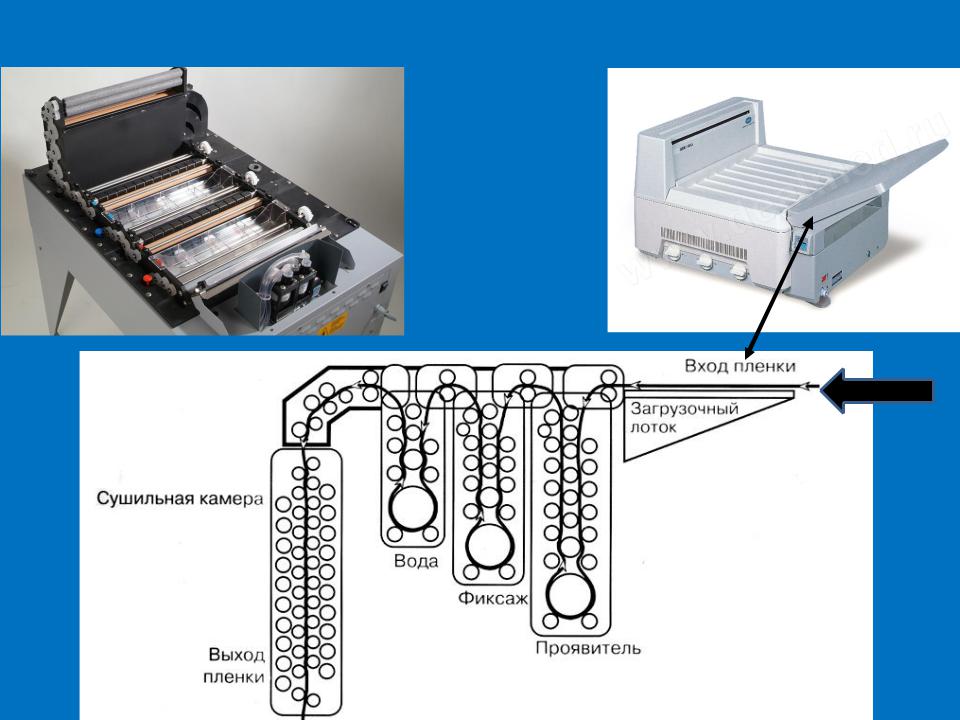 Вход пленки

Загрузочный лоток

Сушильная камера

Вода

Фиксаж

Проявитель

Выход пленки