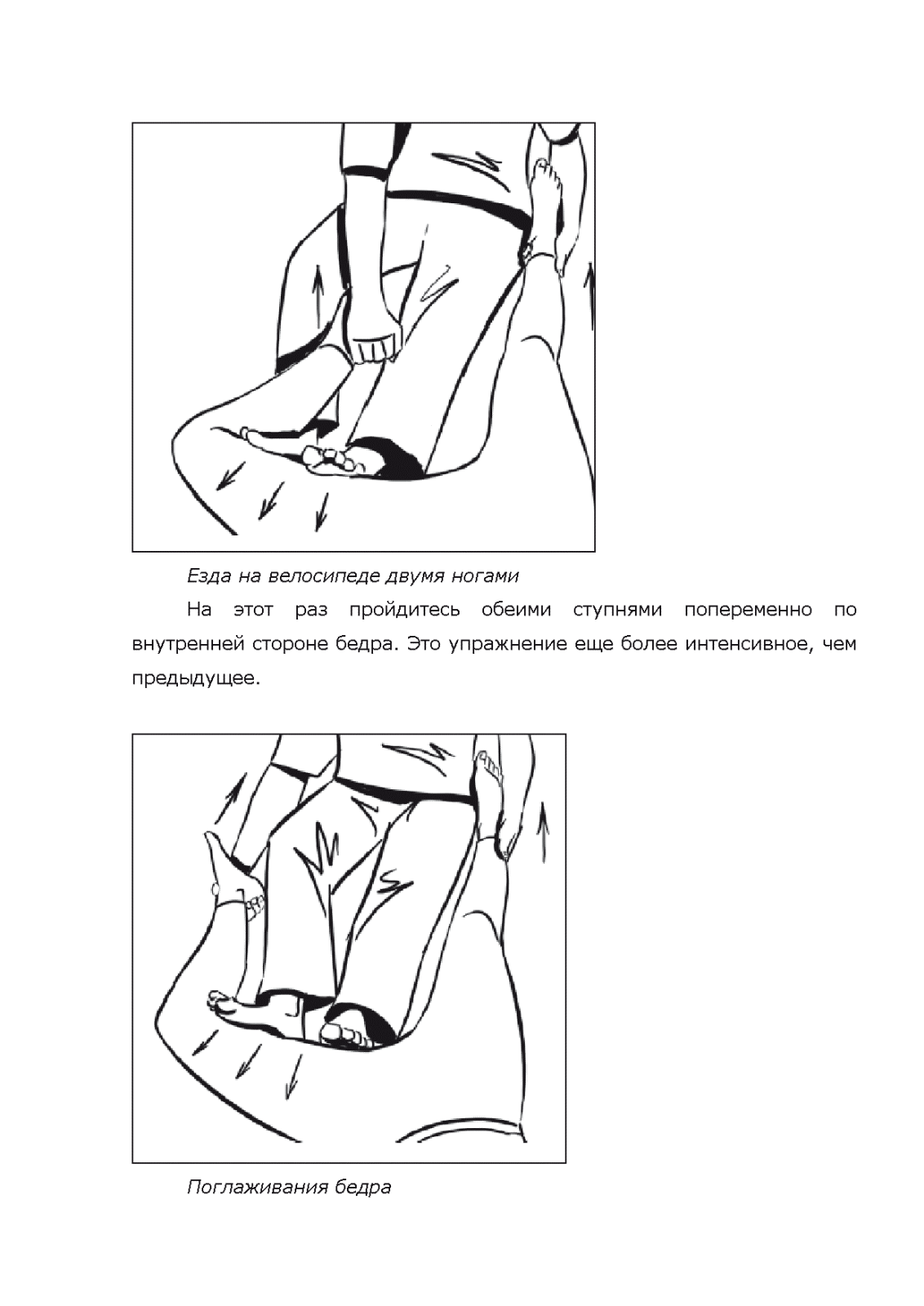 Езда на велосипеде двумя ногами

На этот раз пройдитесь обеими ступнями попеременно по внутренней стороне бедра. Это упражнение еще более интенсивное, чем предыдущее.

Поглаживания бедра