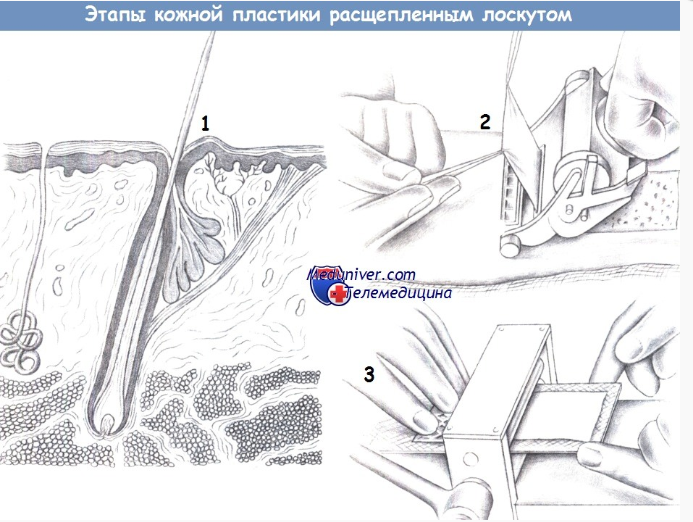 Этапы кожной пластики расщепленным лоскутом

1

2

Meduniver.com
Телемедицина

3