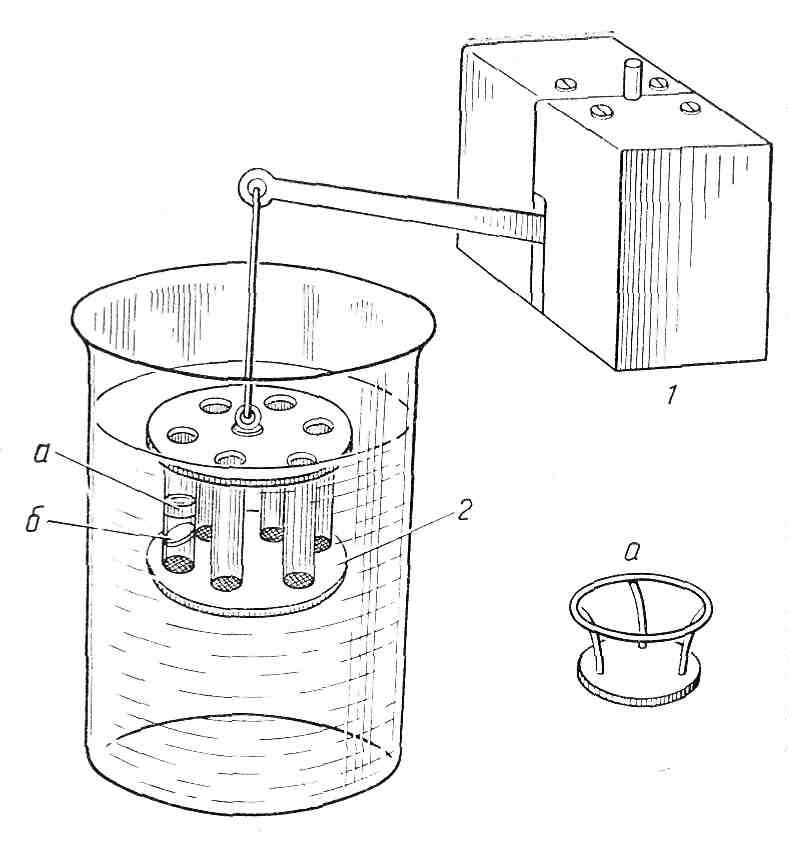 1

а

б

2

а