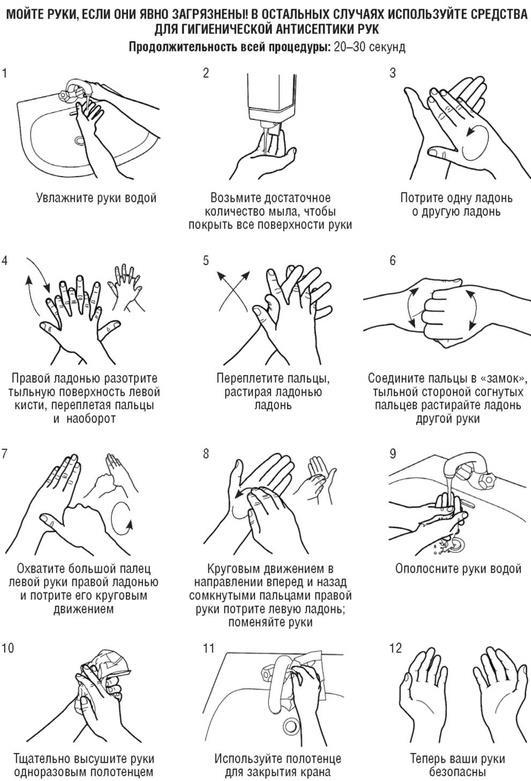 МОЙТЕ РУКИ, ЕСЛИ ОНИ ЯВНО ЗАГРЯЗНЕНЫ! В ОСТАЛЬНЫХ СЛУЧАЯХ ИСПОЛЬЗУЙТЕ СРЕДСТВА ДЛЯ ГИГИЕНИЧЕСКОЙ АНТИСЕПТИКИ РУК

Продолжительность всей процедуры: 20–30 секунд

1
Увлажните руки водой

2
Возьмите достаточное количество мыла, чтобы покрыть все поверхности руки

3
Потрите одну ладонь о другую ладонь

4
Правой ладонью разотрите тыльную поверхность левой кисти, переплетая пальцы и наоборот

5
Переплетите пальцы, растирая ладонью ладонь

6
Соедините пальцы в «замок», тыльной стороной согнутых пальцев растирайте ладонь другой руки

7
Охватите большой палец левой руки правой ладонью и потрите его круговым движением

8
Круговым движением в направлении вперед и назад сомкнутыми пальцами правой руки потрите левую ладонь; поменяйте руки

9
Ополосните руки водой

10
Тщательно высушите руки одноразовым полотенцем

11
Используйте полотенце для закрытия крана

12
Теперь ваши руки безопасны