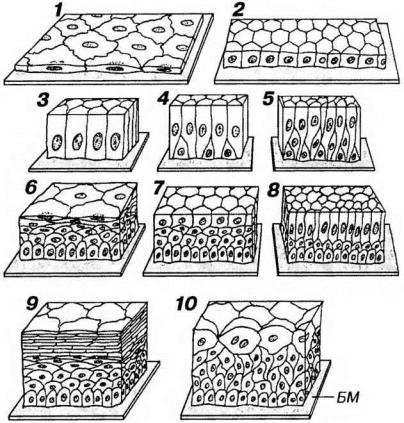 1
2
3
4
5
6
7
8
9
10
БМ