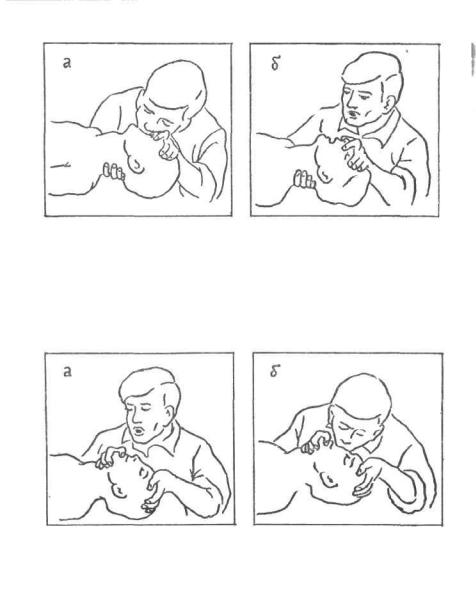 а

б

а

б