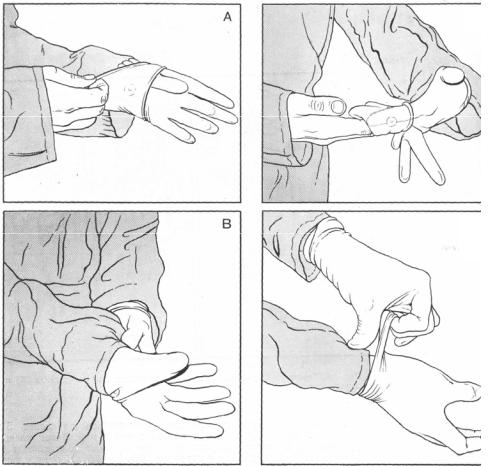 A

B