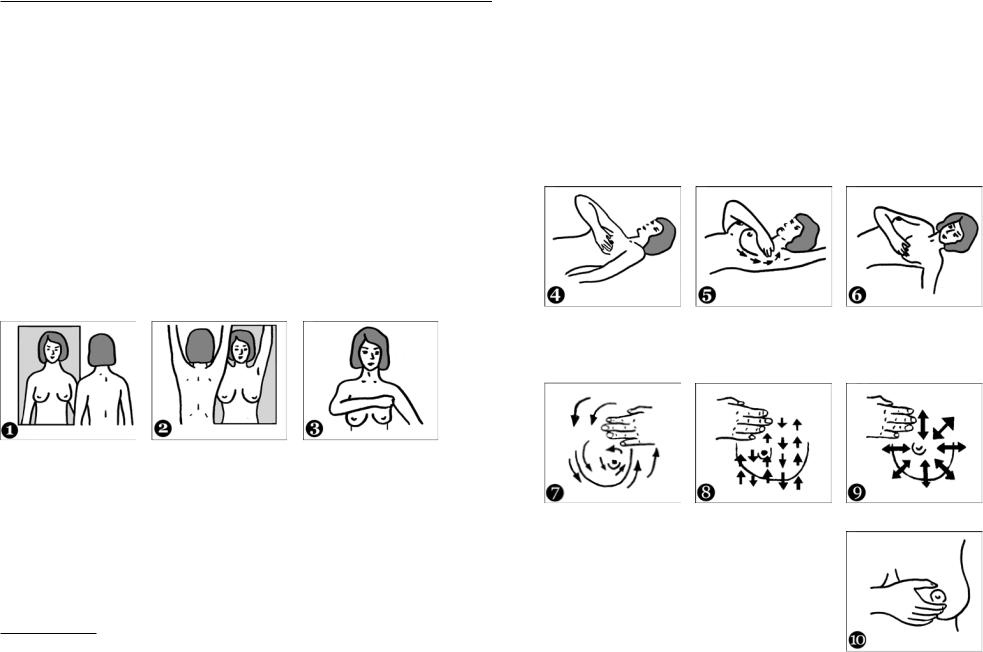 1 2 3

4 5 6

7 8 9

10