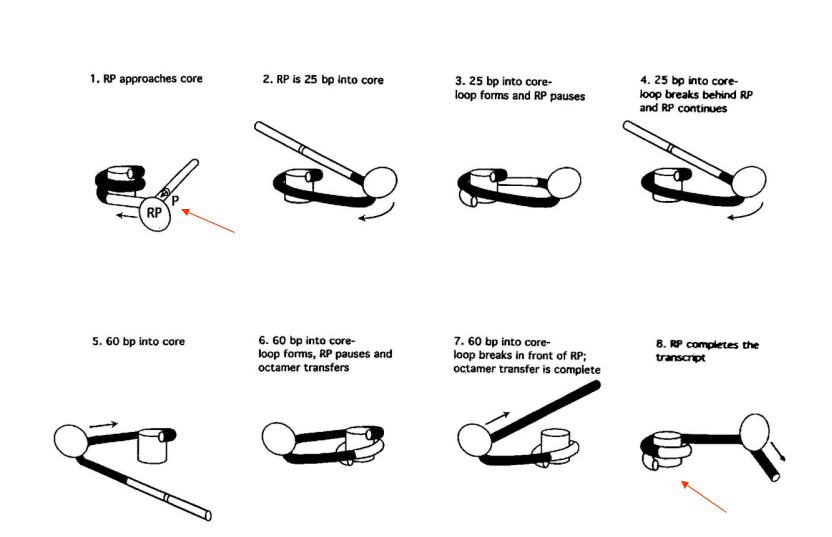 1. RP approaches core

RP

P

2. RP is 25 bp into core

3. 25 bp into core-loop forms and RP pauses

4. 25 bp into core-loop breaks behind RP and RP continues

5. 60 bp into core

6. 60 bp into core-loop forms, RP pauses and octamer transfers

7. 60 bp into core-loop breaks in front of RP; octamer transfer is complete

8. RP completes the transcript