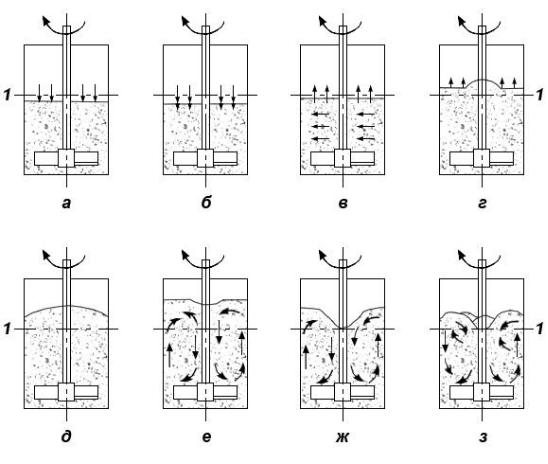 1

1

а б в г

1

1

д е ж з