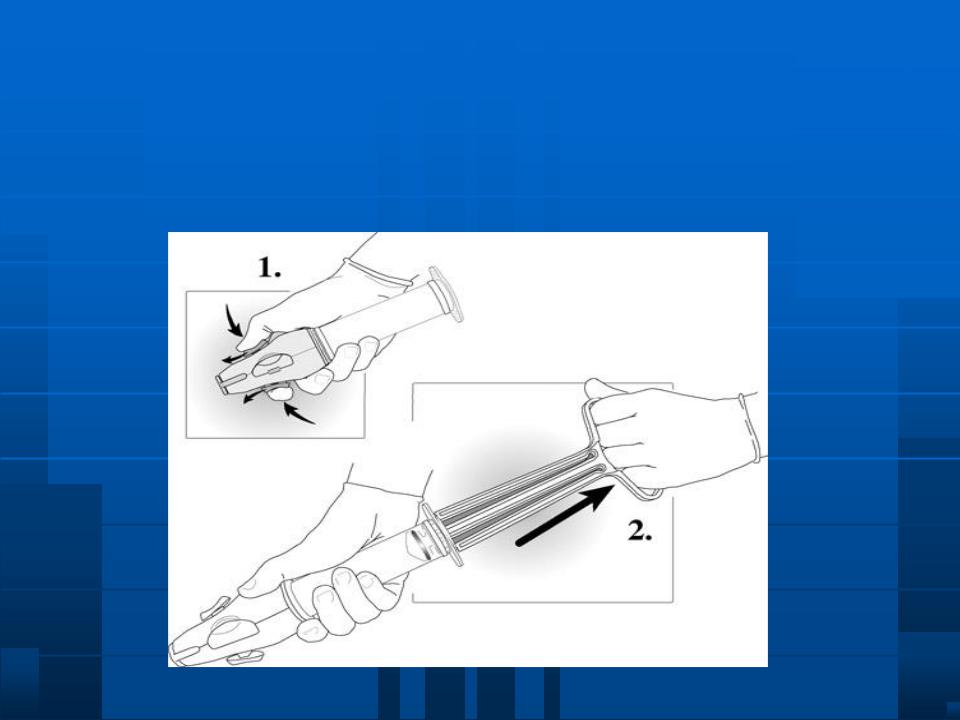 1.

2.