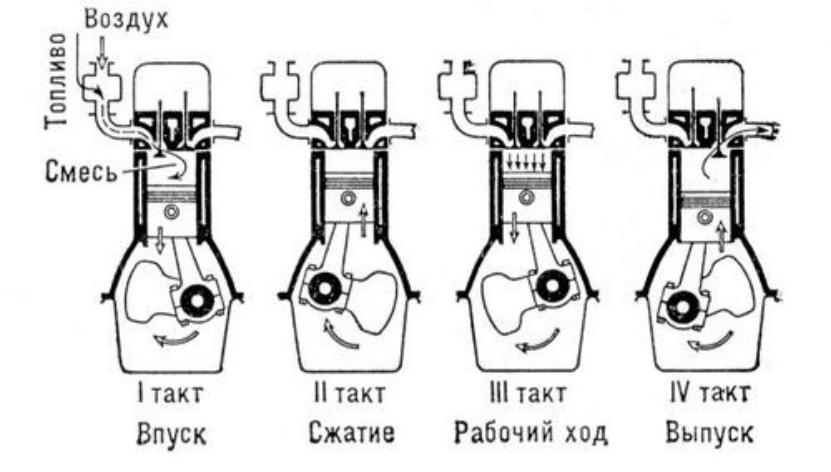 Воздух
Топливо
Смесь

I такт
Впуск

II такт
Сжатие

III такт
Рабочий ход

IV такт
Выпуск