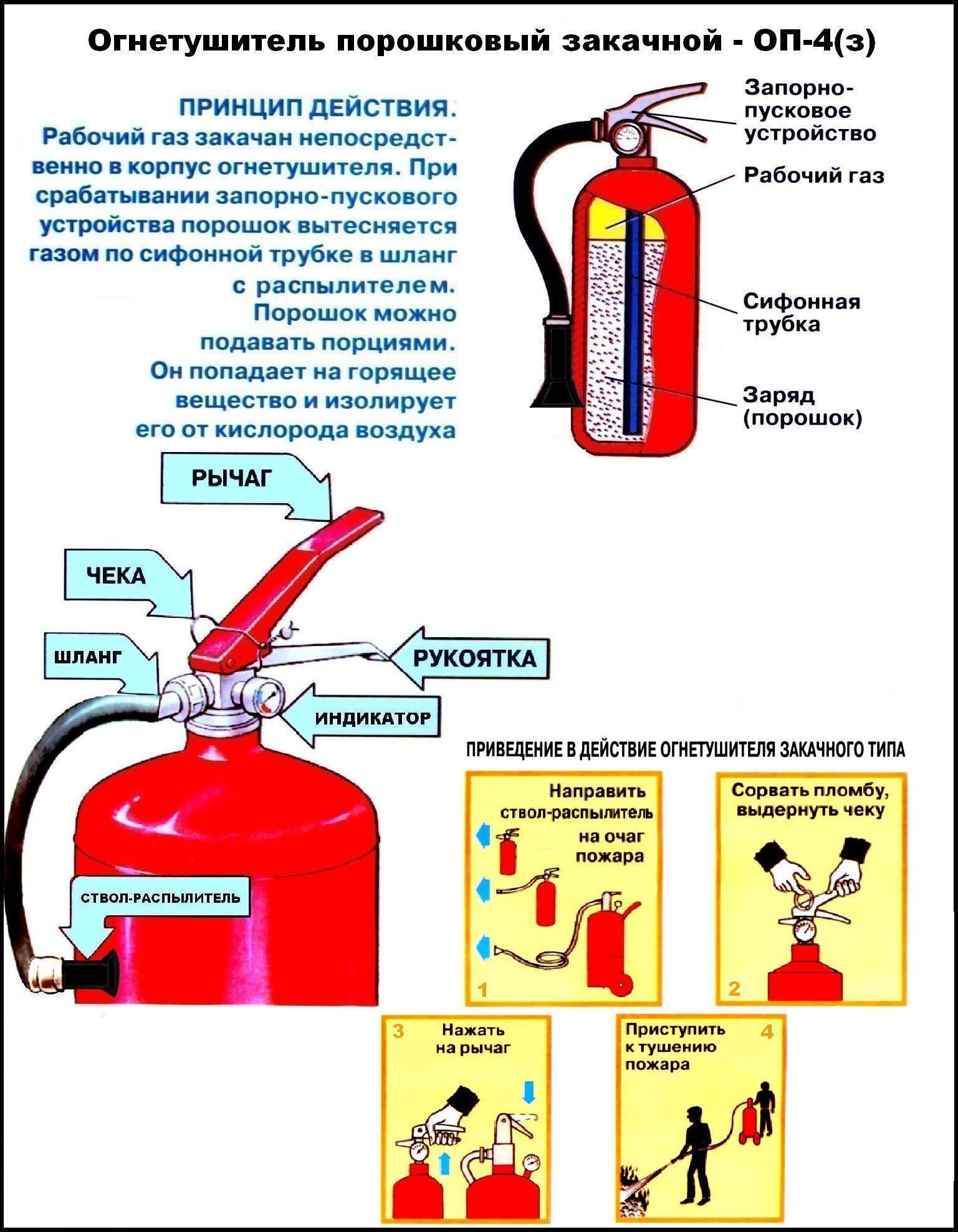 Огнетушитель порошковый закачной - ОП-4(з)

ПРИНЦИП ДЕЙСТВИЯ.
Рабочий газ закачан непосредственно в корпус огнетушителя. При срабатывании запорно-пускового устройства порошок вытесняется газом по сифонной трубке в шланг с распылителем.
Порошок можно подавать порциями.
Он попадает на горящее вещество и изолирует его от кислорода воздуха

Запорно-пусковое устройство

Рабочий газ

Сифонная трубка

Заряд (порошок)

РЫЧАГ

ЧЕКА

ШЛАНГ

РУКОЯТКА

ИНДИКАТОР

СТВОЛ-РАСПЫЛИТЕЛЬ

ПРИВЕДЕНИЕ В ДЕЙСТВИЕ ОГНЕТУШИТЕЛЯ ЗАКАЧНОГО ТИПА

Направить ствол-распылитель на очаг пожара
1

Сорвать пломбу, выдернуть чеку
2

3
Нажать на рычаг

Приступить к тушению пожара
4