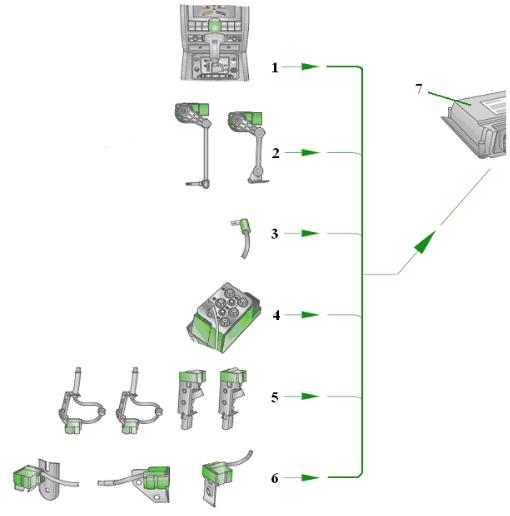 1
2
3
4
5
6
7