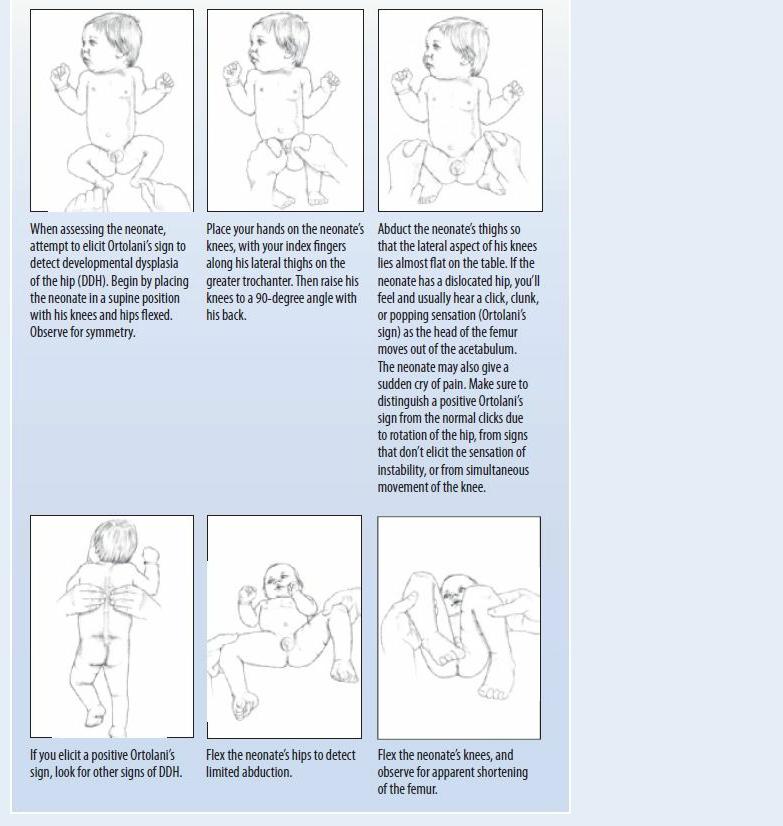 When assessing the neonate, attempt to elicit Ortolani's sign to detect developmental dysplasia of the hip (DDH). Begin by placing the neonate in a supine position with his knees and hips flexed. Observe for symmetry.

Place your hands on the neonate's knees, with your index fingers along his lateral thighs on the greater trochanter. Then raise his knees to a 90-degree angle with his back.

Abduct the neonate's thighs so that the lateral aspect of his knees lies almost flat on the table. If the neonate has a dislocated hip, you'll feel and usually hear a click, clunk, or popping sensation (Ortolani's sign) as the head of the femur moves out of the acetabulum. The neonate may also give a sudden cry of pain. Make sure to distinguish a positive Ortolani's sign from the normal clicks due to rotation of the hip, from signs that don't elicit the sensation of instability, or from simultaneous movement of the knee.

If you elicit a positive Ortolani's sign, look for other signs of DDH.

Flex the neonate's hips to detect limited abduction.

Flex the neonate's knees, and observe for apparent shortening of the femur.