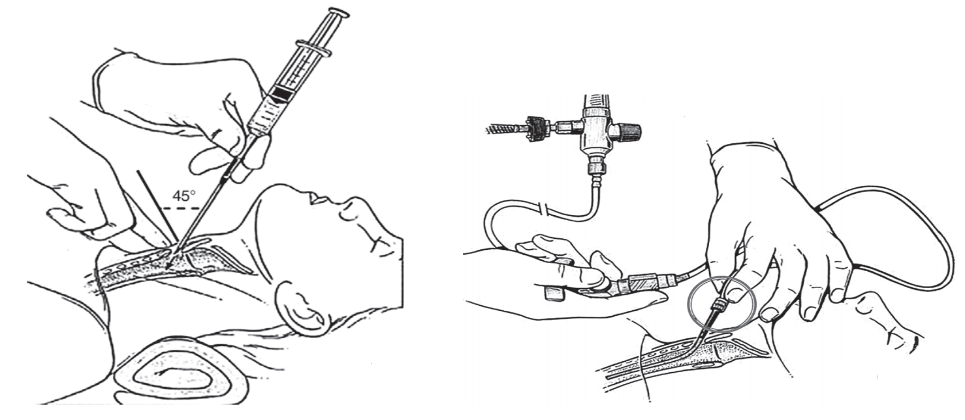 45°