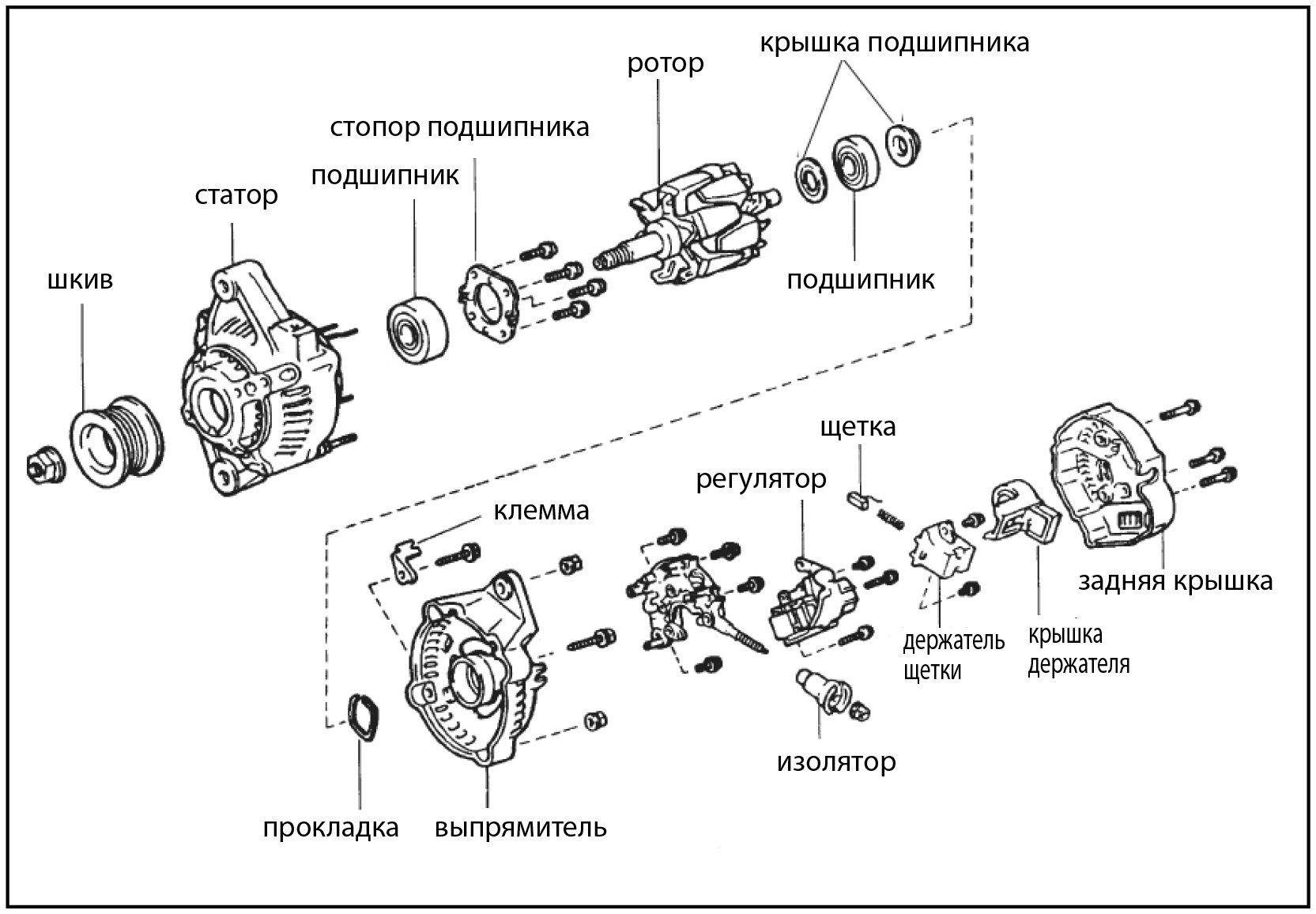 крышка подшипника
ротор
стопор подшипника
подшипник
статор
шкив
подшипник
щетка
регулятор
клемма
задняя крышка
держатель щетки
крышка держателя
изолятор
прокладка
выпрямитель